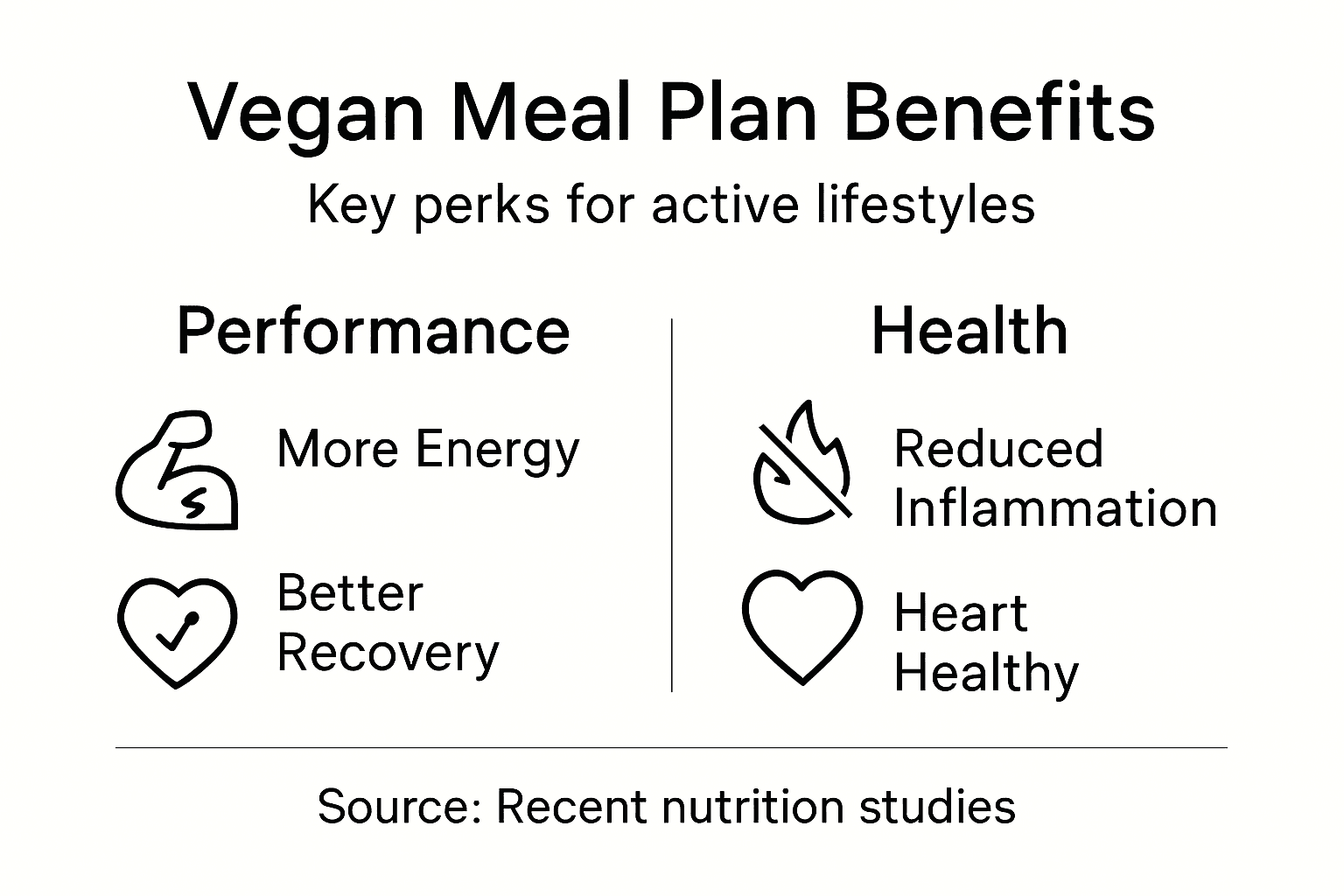 Vegan Meal Plan Benefits

Key perks for active lifestyles

Performance

More Energy

Better Recovery

Health

Reduced Inflammation

Heart Healthy

Source: Recent nutrition studies