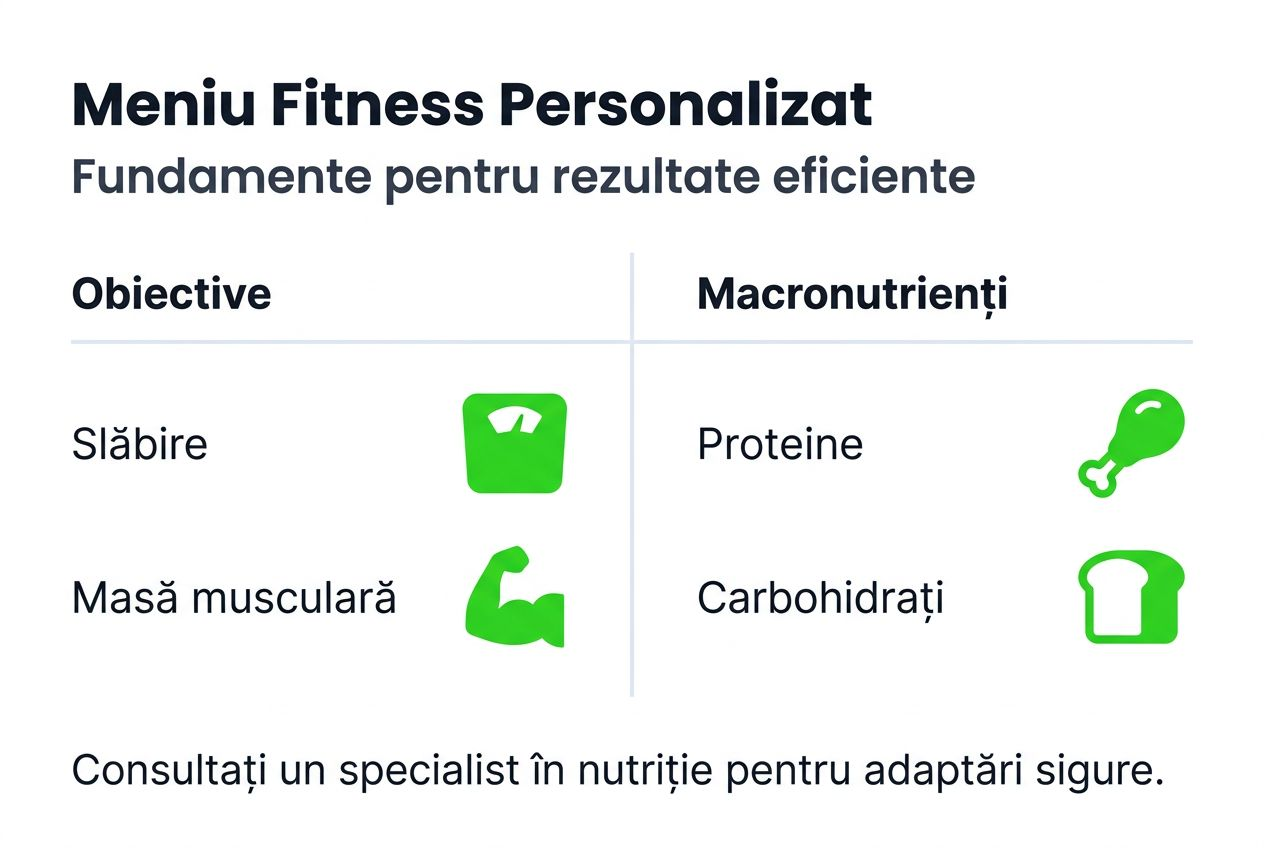 Meniu Fitness Personalizat
Fundamente pentru rezultate eficiente

| Obiective | Macronutrienți |
|---|---|
| Slăbire | Proteine |
| Masă musculară | Carbohidrați |

Consultați un specialist în nutriție pentru adaptări sigure.