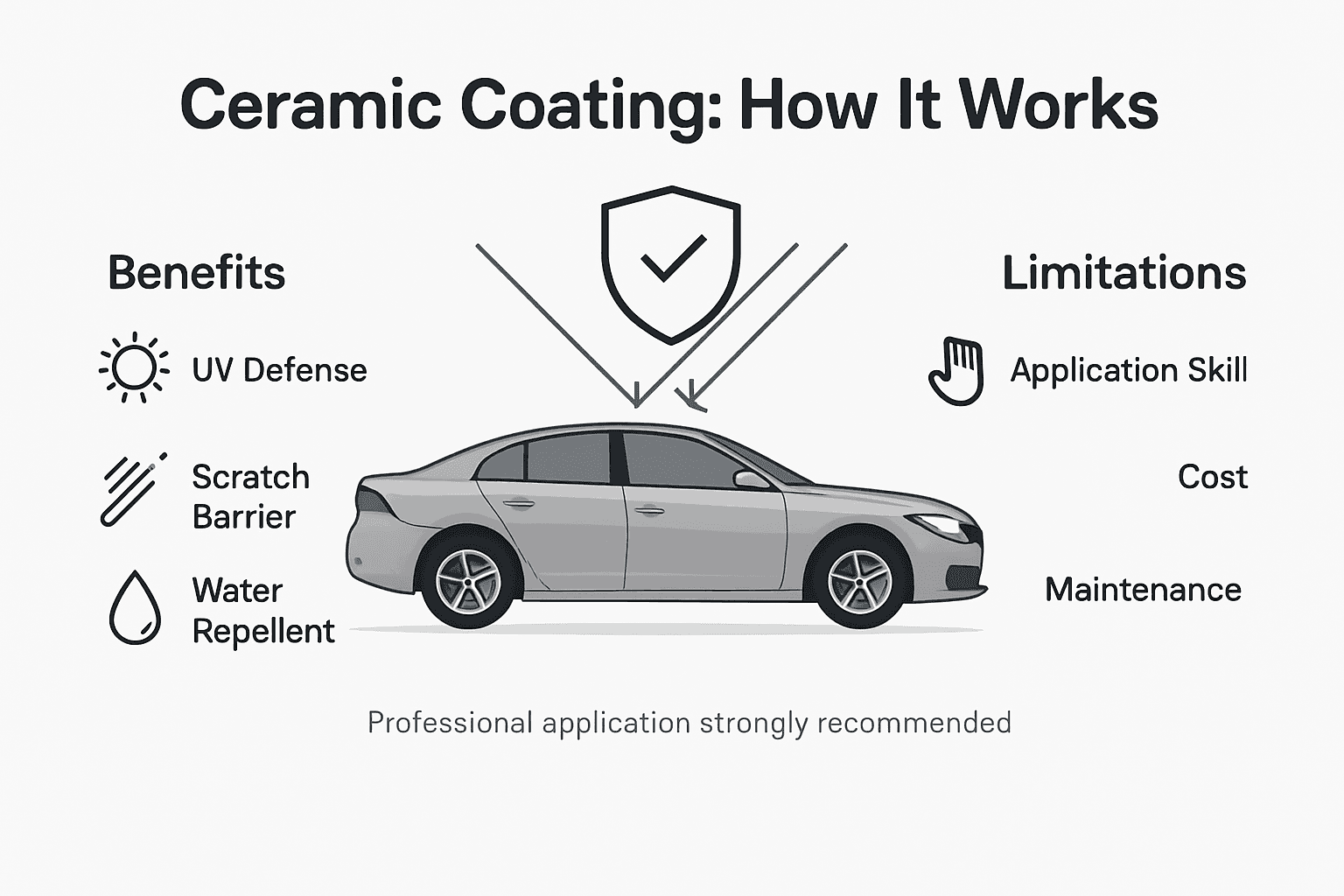 Ceramic Coating: How It Works

Benefits

UV Defense

Scratch Barrier

Water Repellent

Limitations

Application Skill

Cost

Maintenance

Professional application strongly recommended