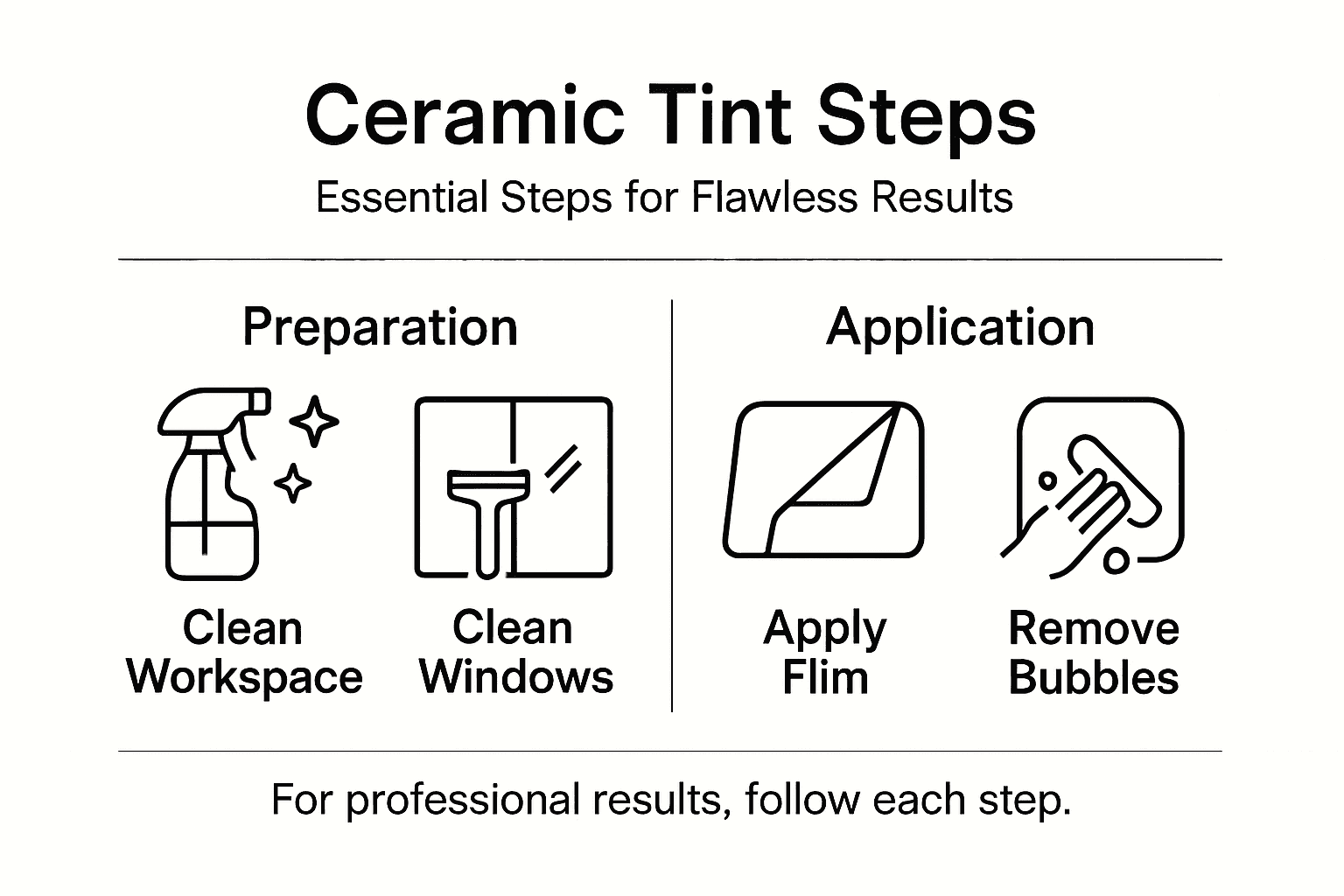 Ceramic Tint Steps

Essential Steps for Flawless Results

Preparation

Clean Workspace

Clean Windows

Application

Apply Flim

Remove Bubbles

For professional results, follow each step.