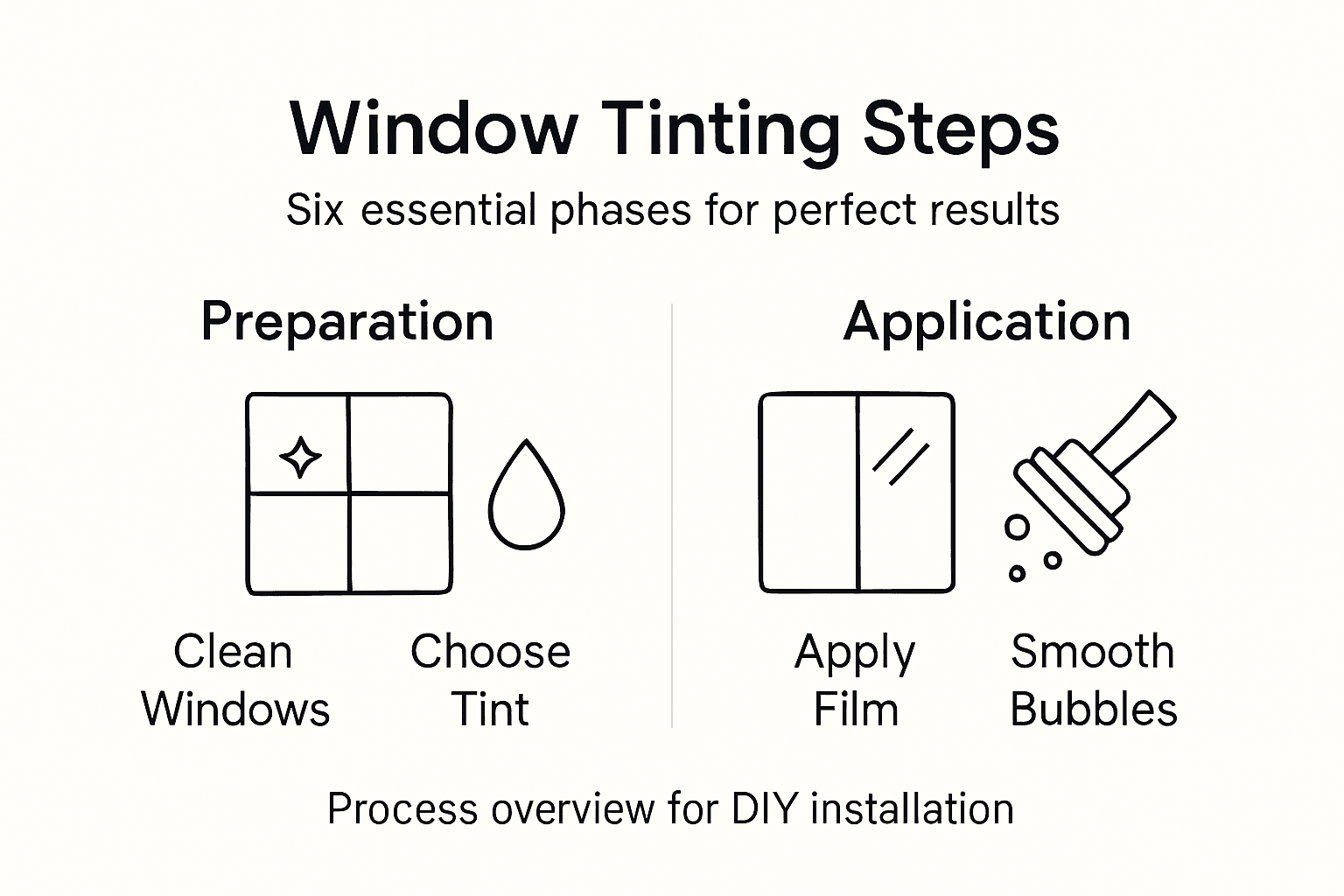 Window Tinting Steps

Six essential phases for perfect results

Preparation

Clean Windows

Choose Tint

Application

Apply Film

Smooth Bubbles

Process overview for DIY installation