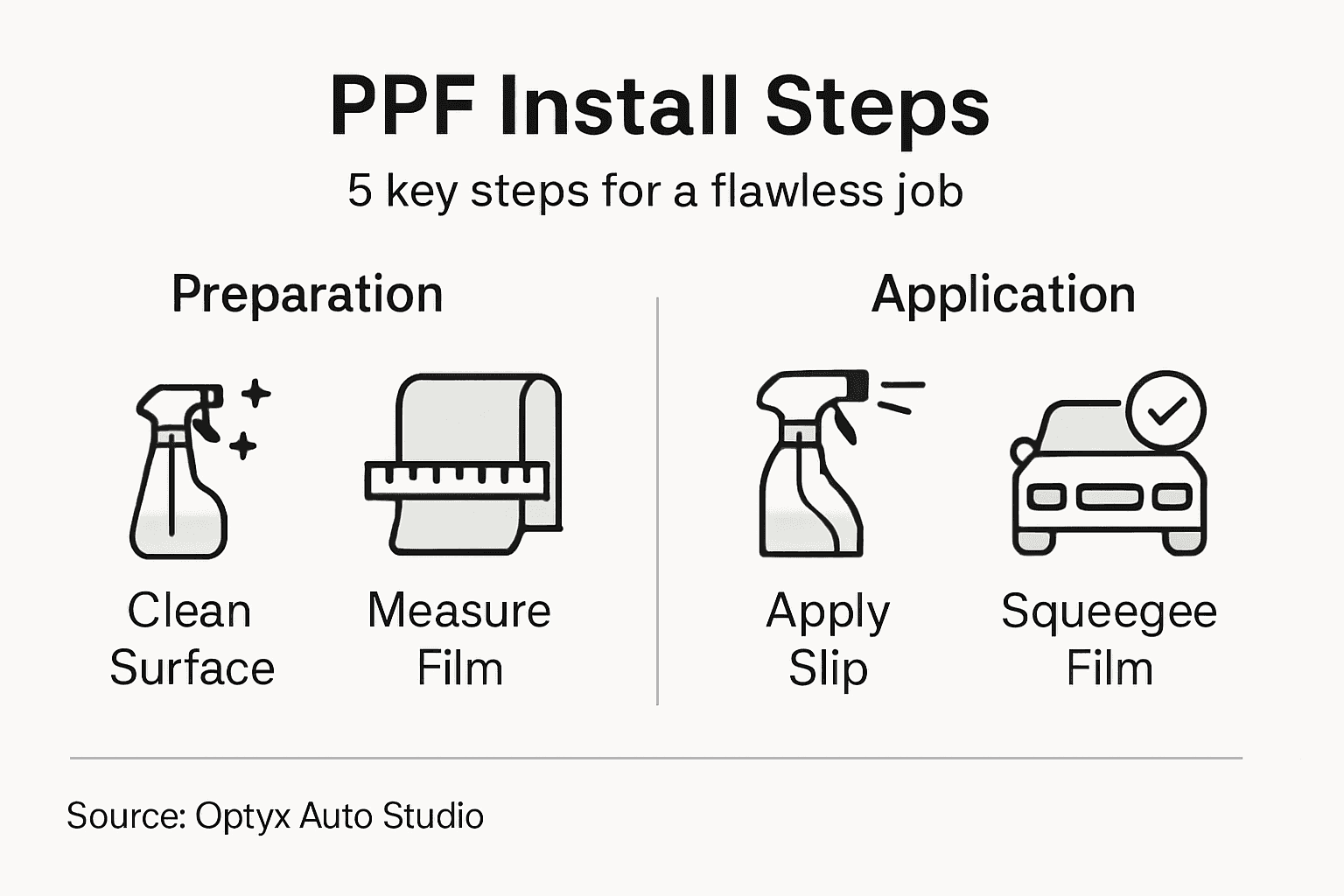 PPF Install Steps

5 key steps for a flawless job

Preparation

Clean Surface

Measure Film

Application

Apply Slip

Squeegee Film

Source: Optyx Auto Studio