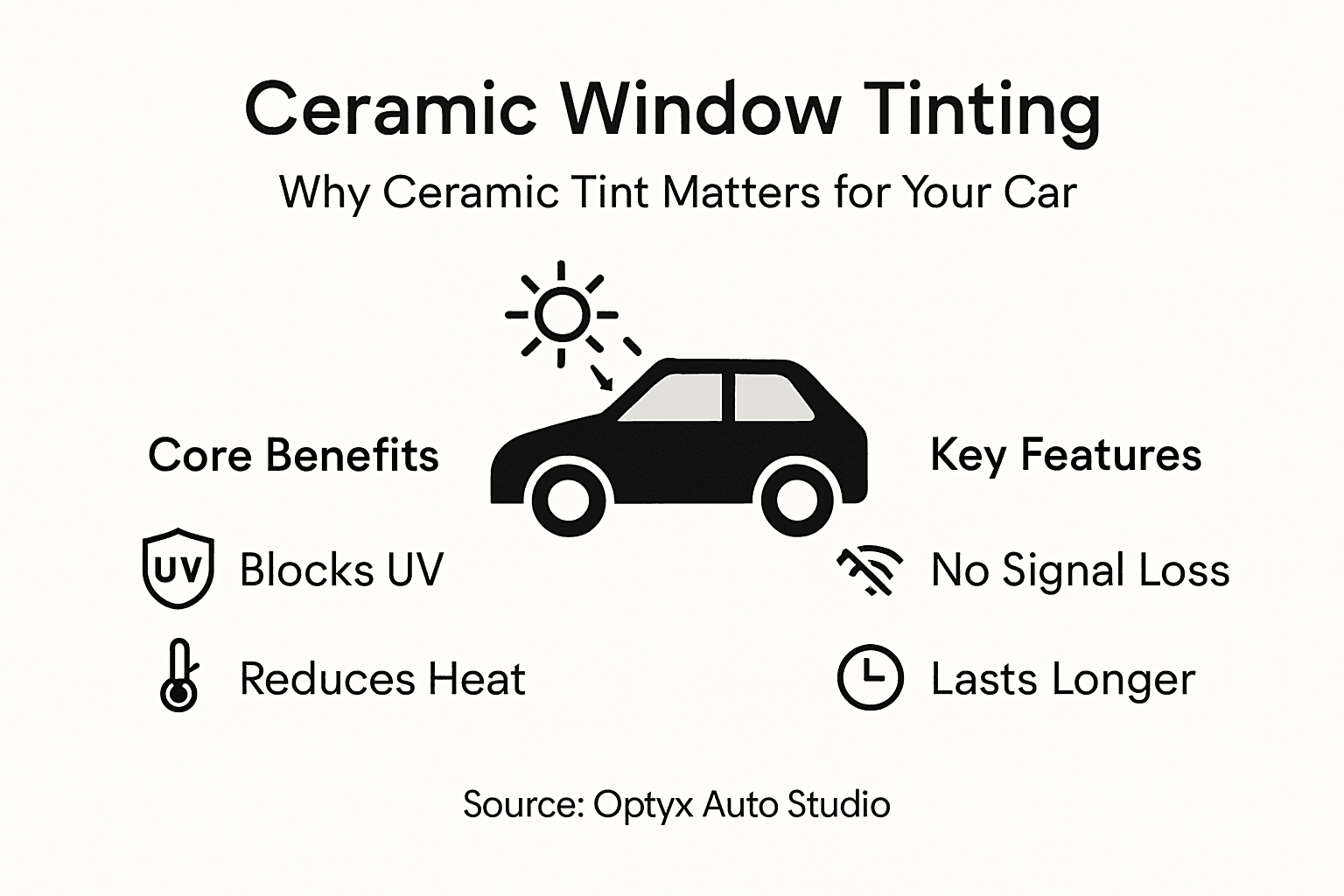 Ceramic Window Tinting

Why Ceramic Tint Matters for Your Car

Core Benefits

UV Blocks UV

Reduces Heat

Key Features

No Signal Loss

Lasts Longer

Source: Optyx Auto Studio