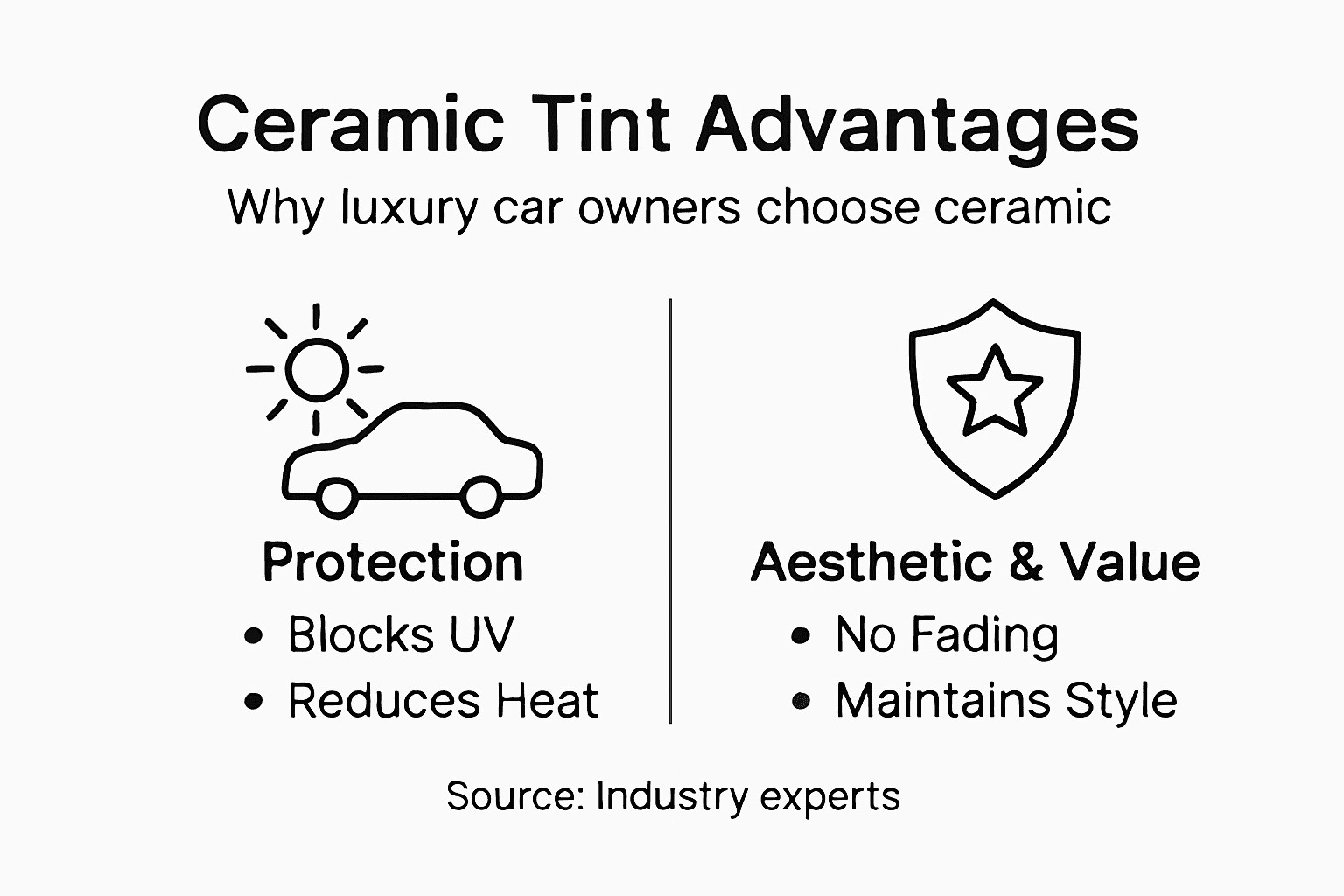 Ceramic Tint Advantages
Why luxury car owners choose ceramic

Protection
• Blocks UV
• Reduces Heat

Aesthetic & Value
• No Fading
• Maintains Style

Source: Industry experts