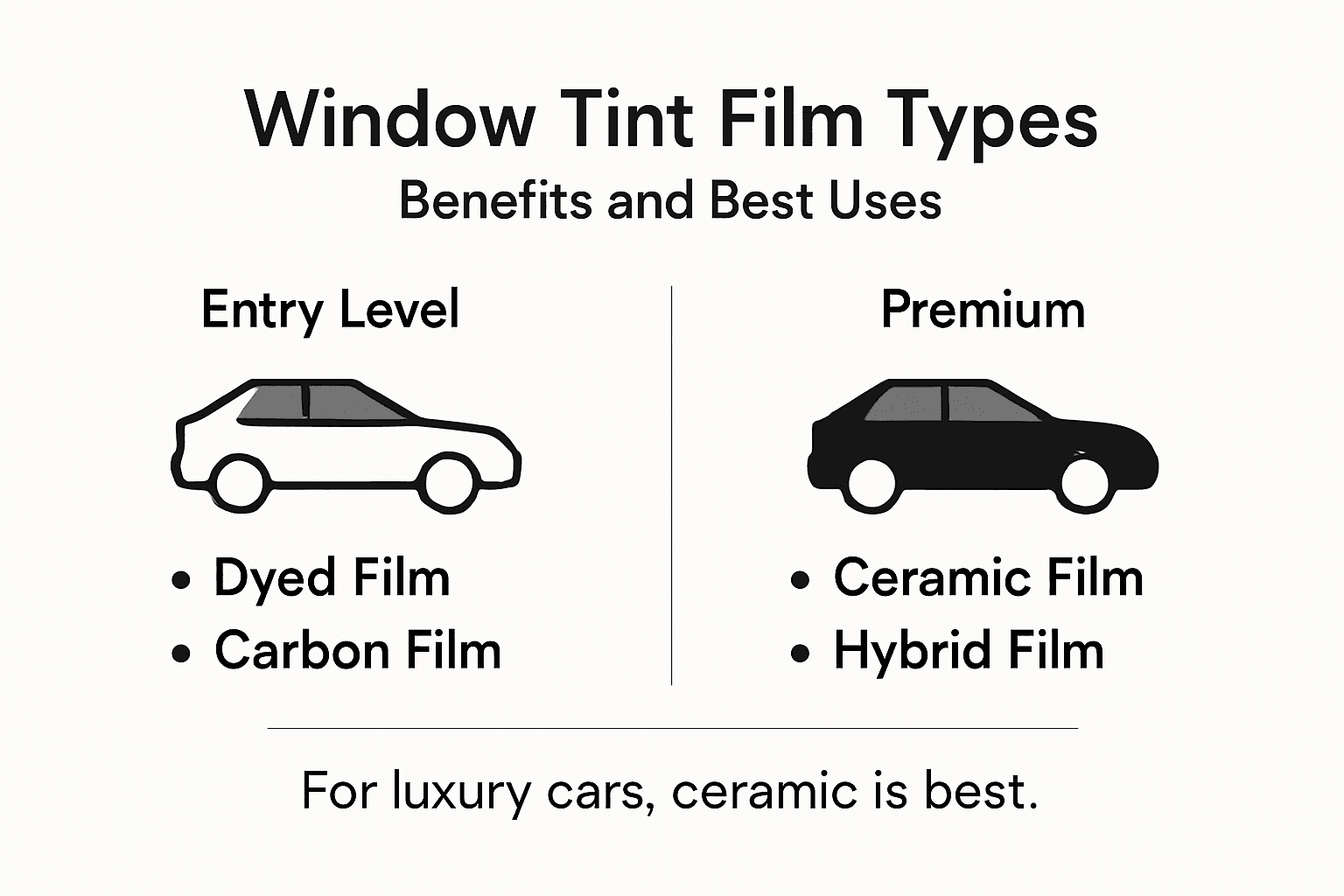 Window Tint Film Types
Benefits and Best Uses

Entry Level

• Dyed Film
• Carbon Film

Premium

• Ceramic Film
• Hybrid Film

For luxury cars, ceramic is best.