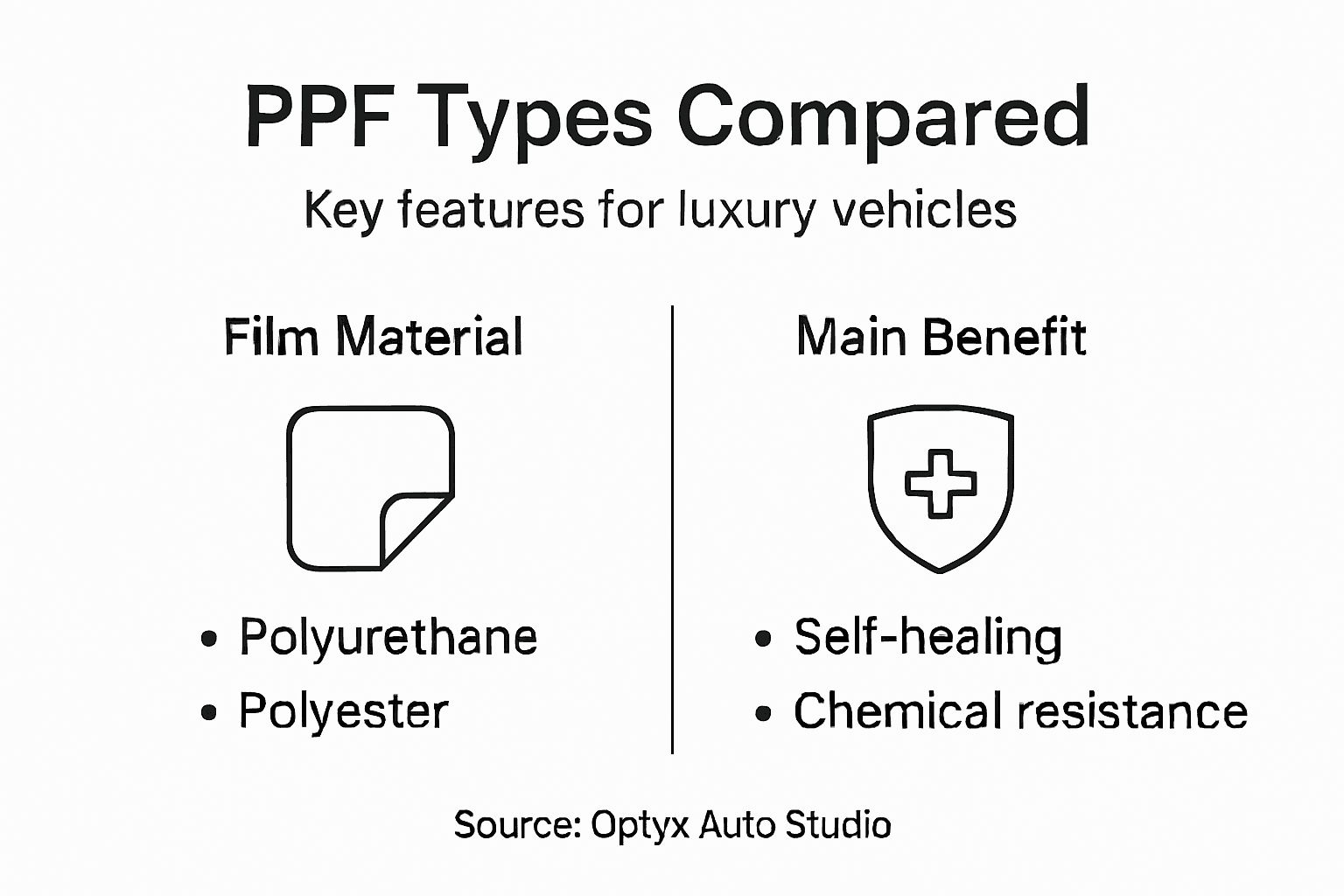 PPF Types Compared

Key features for luxury vehicles

Film Material

• Polyurethane
• Polyester

Main Benefit

• Self-healing
• Chemical resistance

Source: Optyx Auto Studio