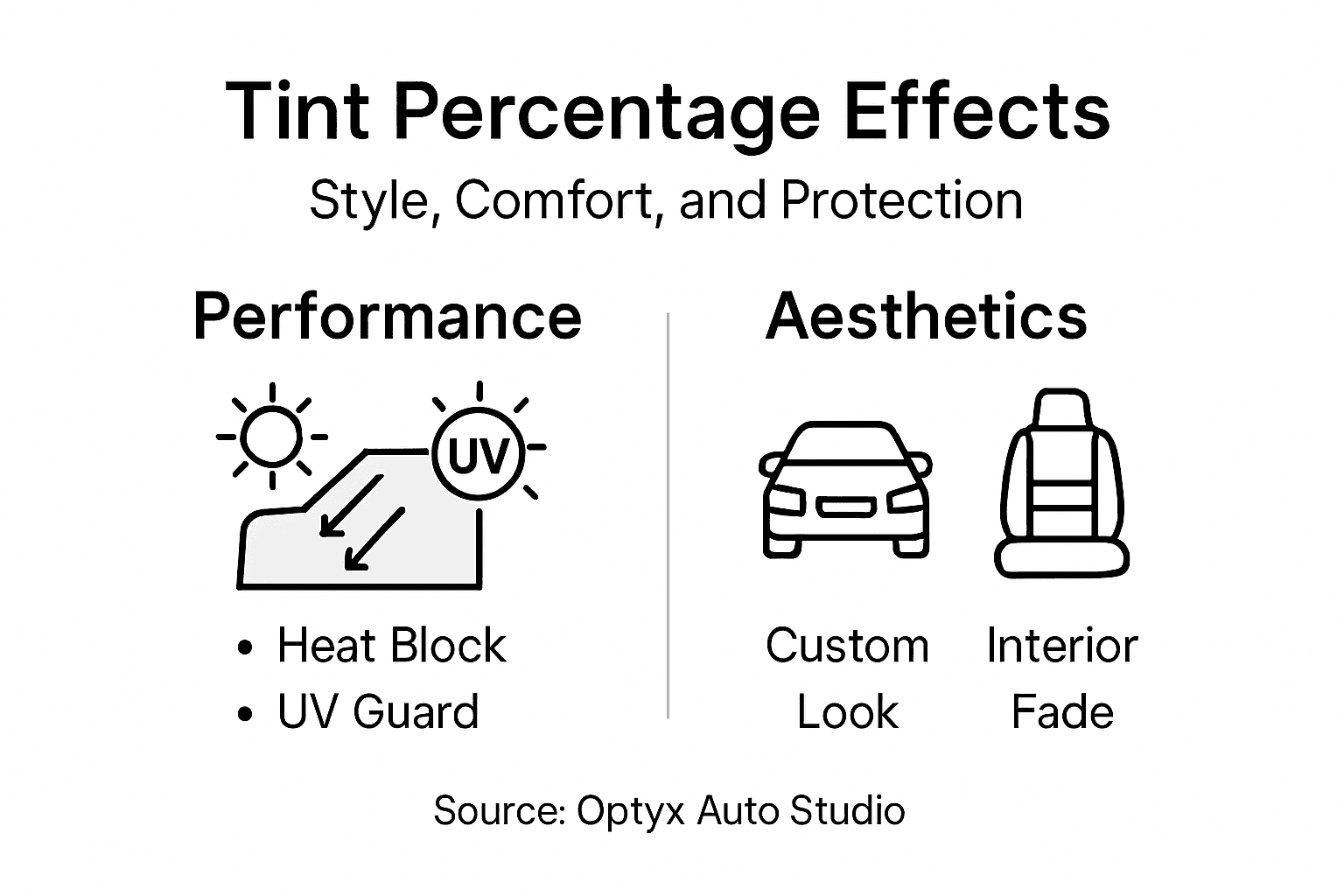 Tint Percentage Effects

Style, Comfort, and Protection

Performance

UV

• Heat Block
• UV Guard

Aesthetics

Custom Look

Interior Fade

Source: Optyx Auto Studio