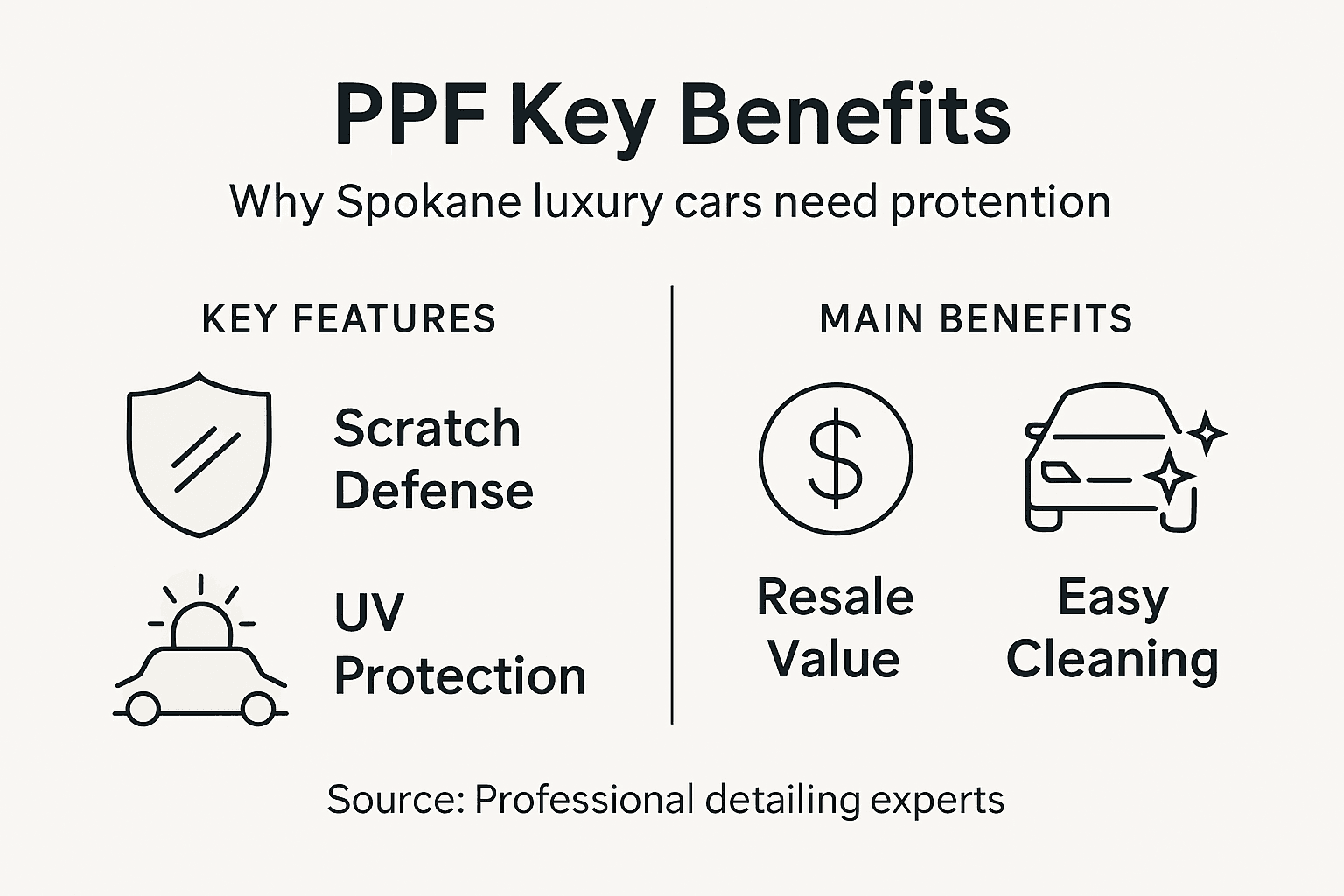 PPF Key Benefits

Why Spokane luxury cars need protention

KEY FEATURES

Scratch Defense

UV Protection

MAIN BENEFITS

$

Resale Value

Easy Cleaning

Source: Professional detailing experts