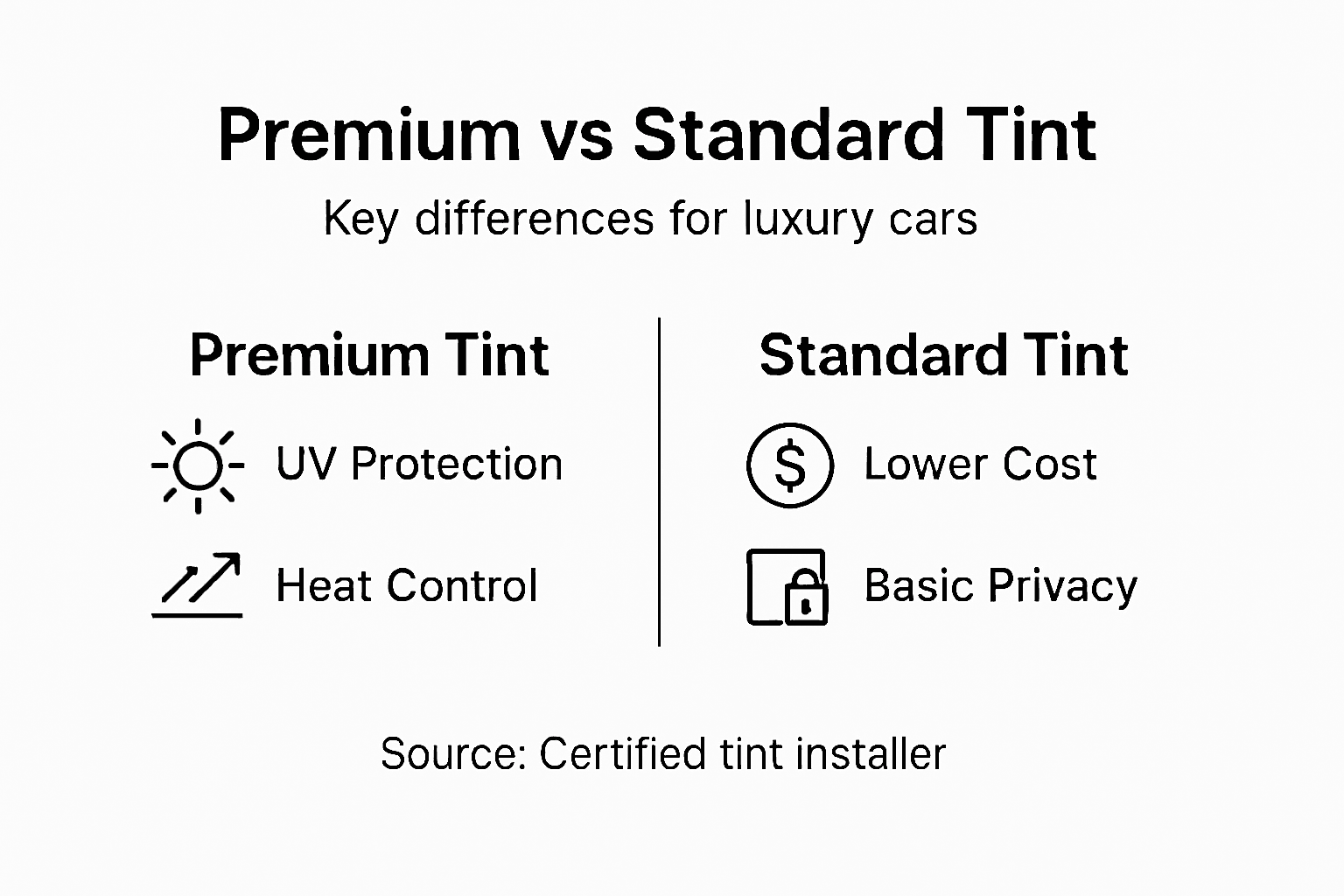 Premium vs Standard Tint

Key differences for luxury cars

Premium Tint

UV Protection

Heat Control

Standard Tint

$

Lower Cost

Basic Privacy

Source: Certified tint installer