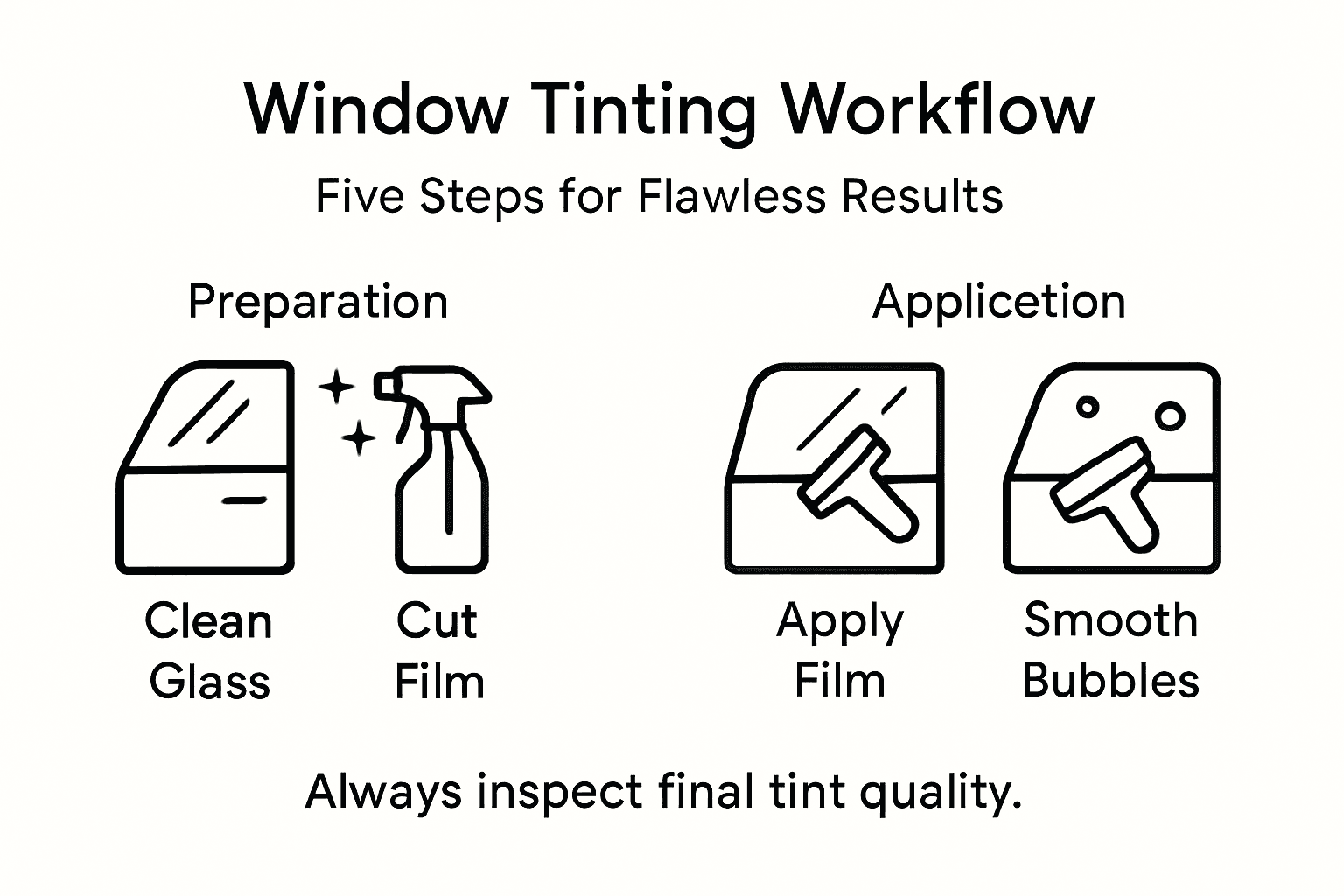 Window Tinting Workflow

Five Steps for Flawless Results

Preparation

Clean Glass

Cut Film

Applicetion

Apply Film

Smooth Bubbles

Always inspect final tint quality.