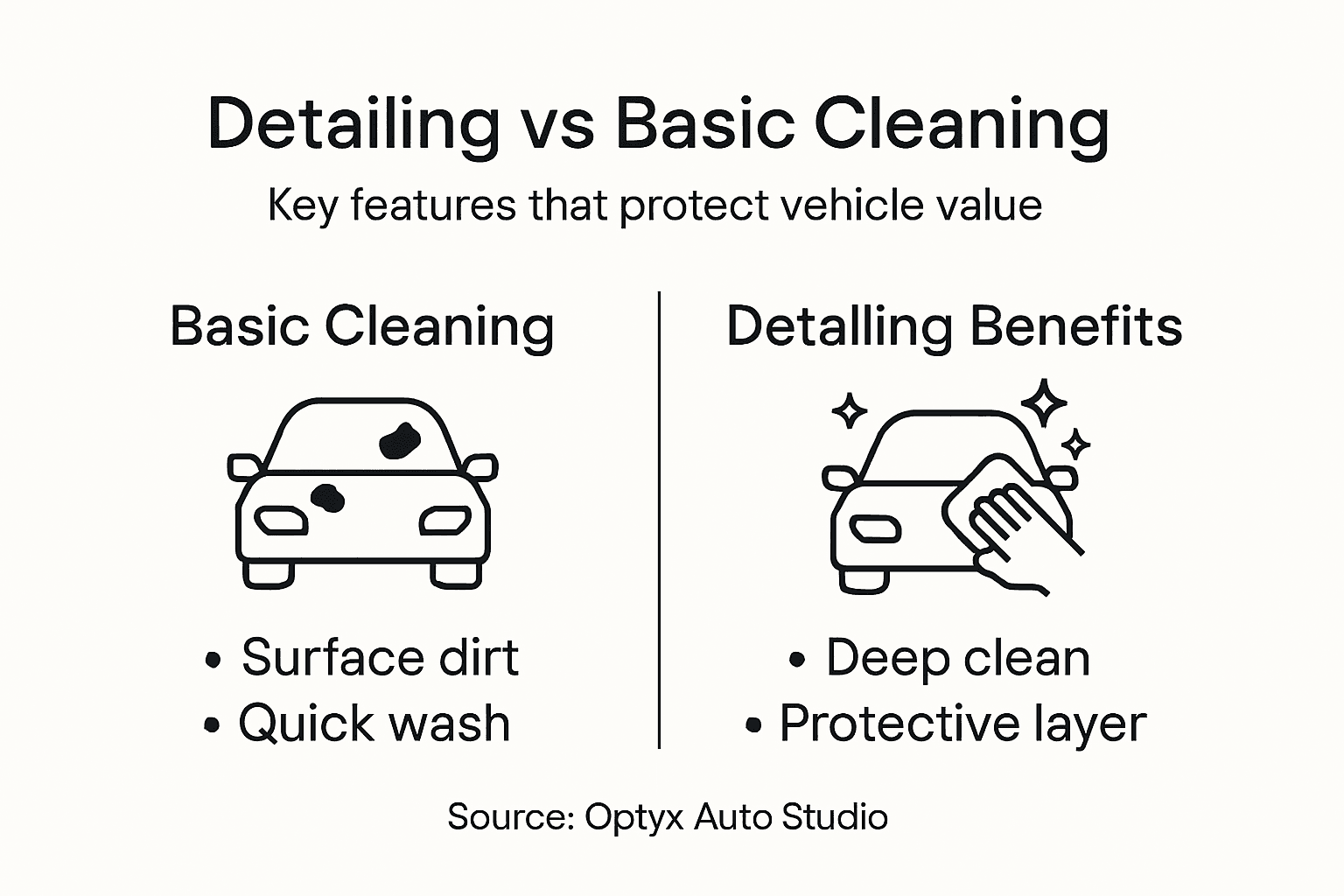 Detailing vs Basic Cleaning

Key features that protect vehicle value

Basic Cleaning

• Surface dirt
• Quick wash

Detalling Benefits

• Deep clean
• Protective layer

Source: Optyx Auto Studio