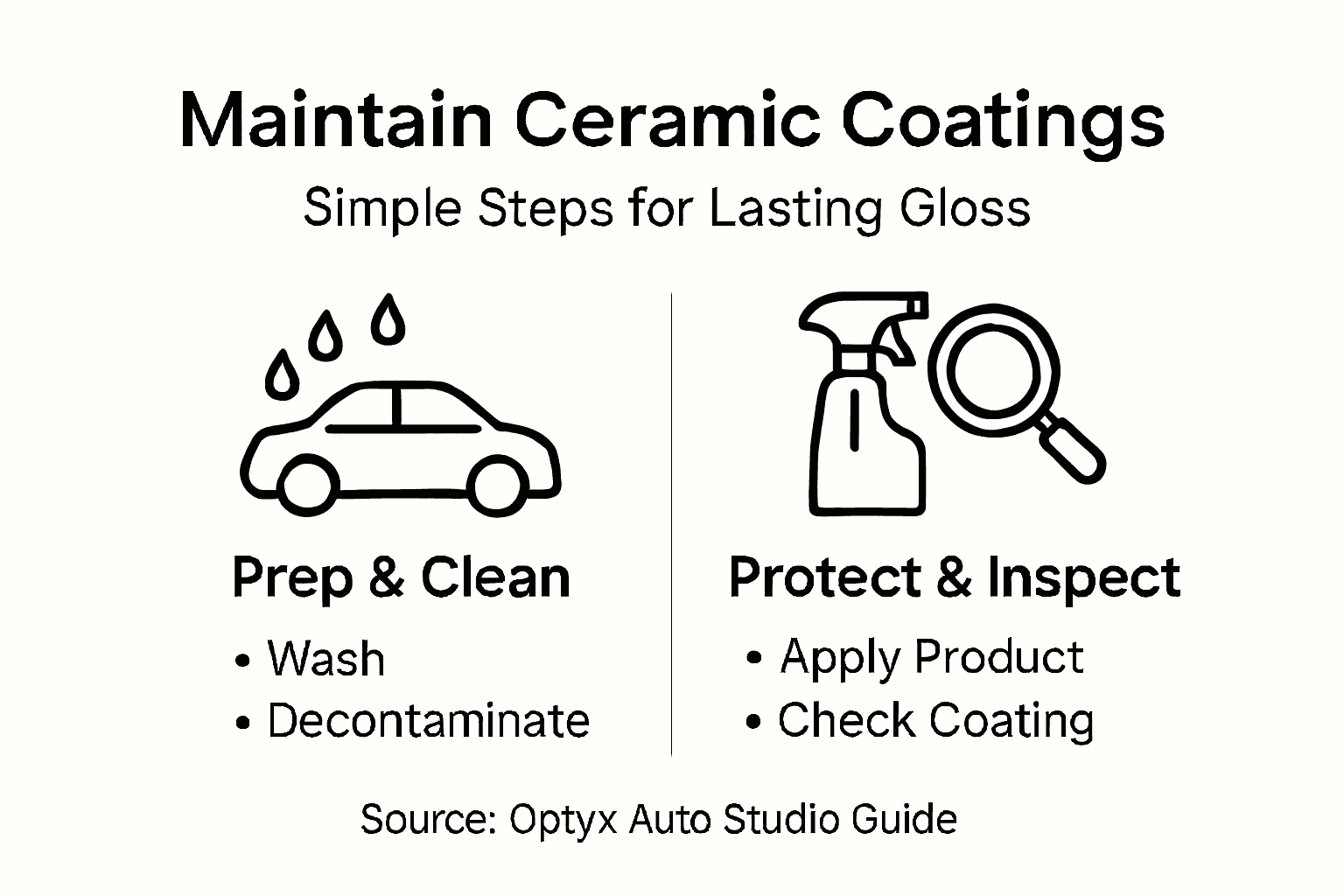 Maintain Ceramic Coatings

Simple Steps for Lasting Gloss

Prep & Clean

• Wash
• Decontaminate

Protect & Inspect

• Apply Product
• Check Coating

Source: Optyx Auto Studio Guide