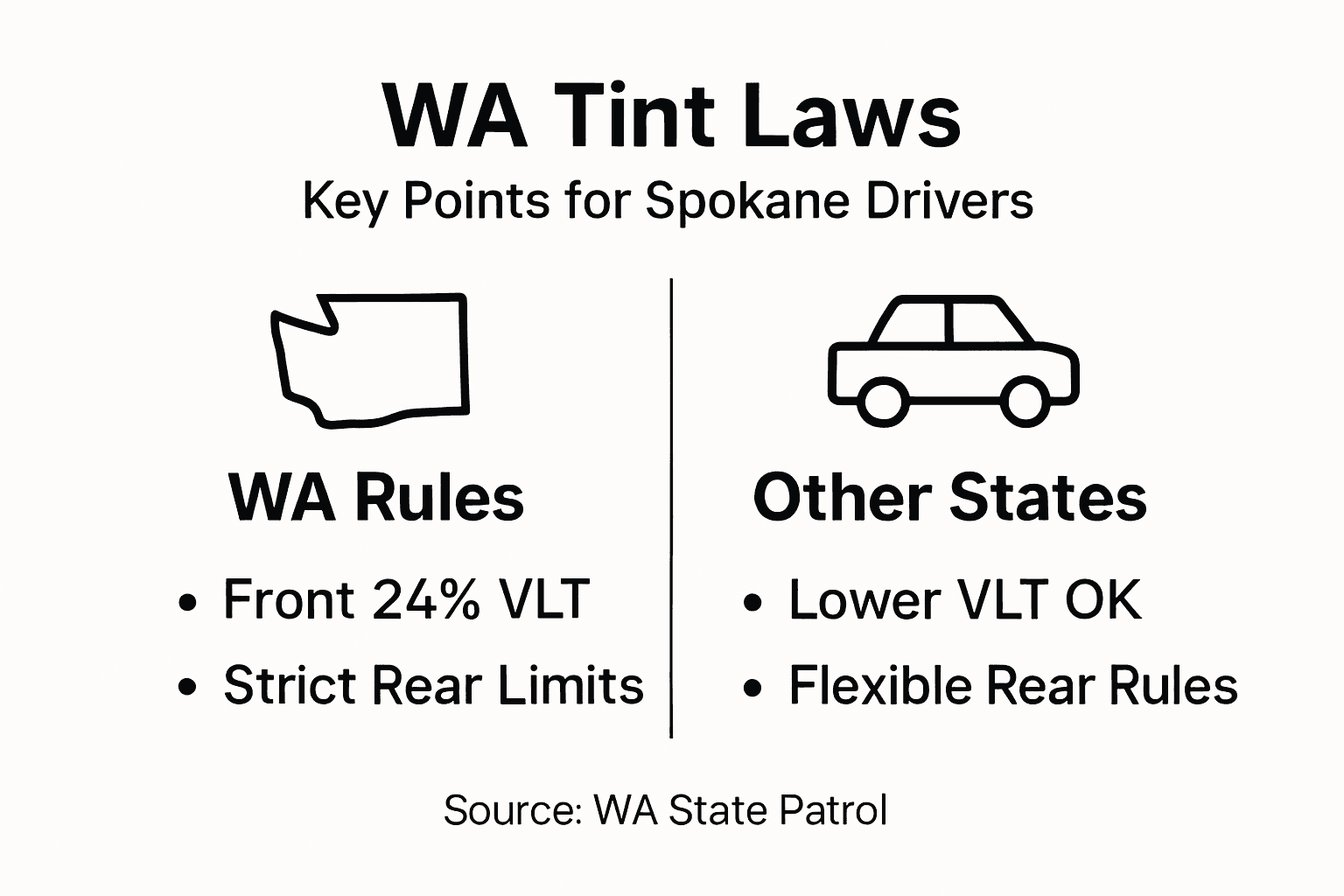 WA Tint Laws
Key Points for Spokane Drivers

WA Rules
• Front 24% VLT
• Strict Rear Limits

Other States
• Lower VLT OK
• Flexible Rear Rules

Source: WA State Patrol