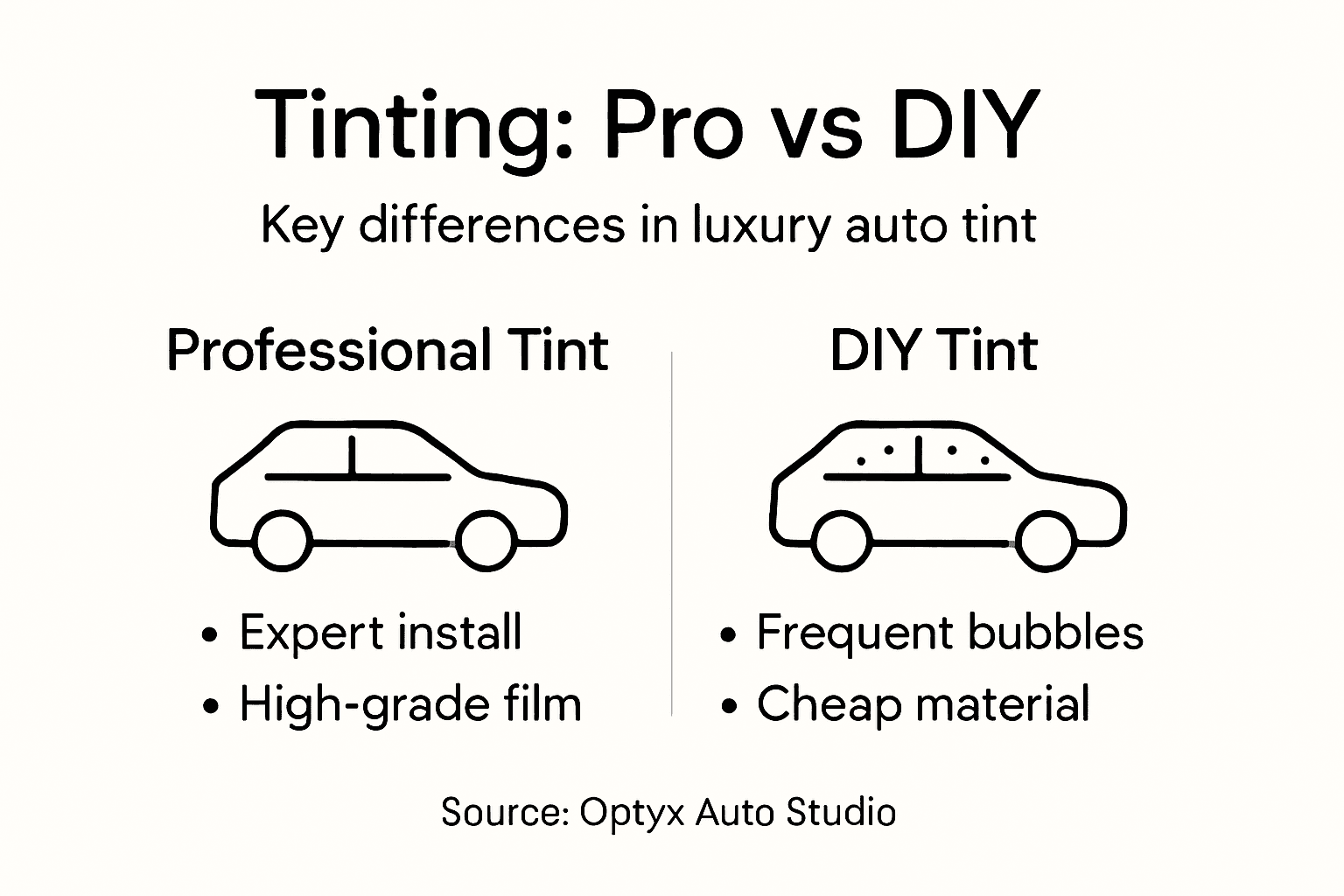 Tinting: Pro vs DIY

Key differences in luxury auto tint

Professional Tint

• Expert install
• High-grade film

DIY Tint

• Frequent bubbles
• Cheap material

Source: Optyx Auto Studio