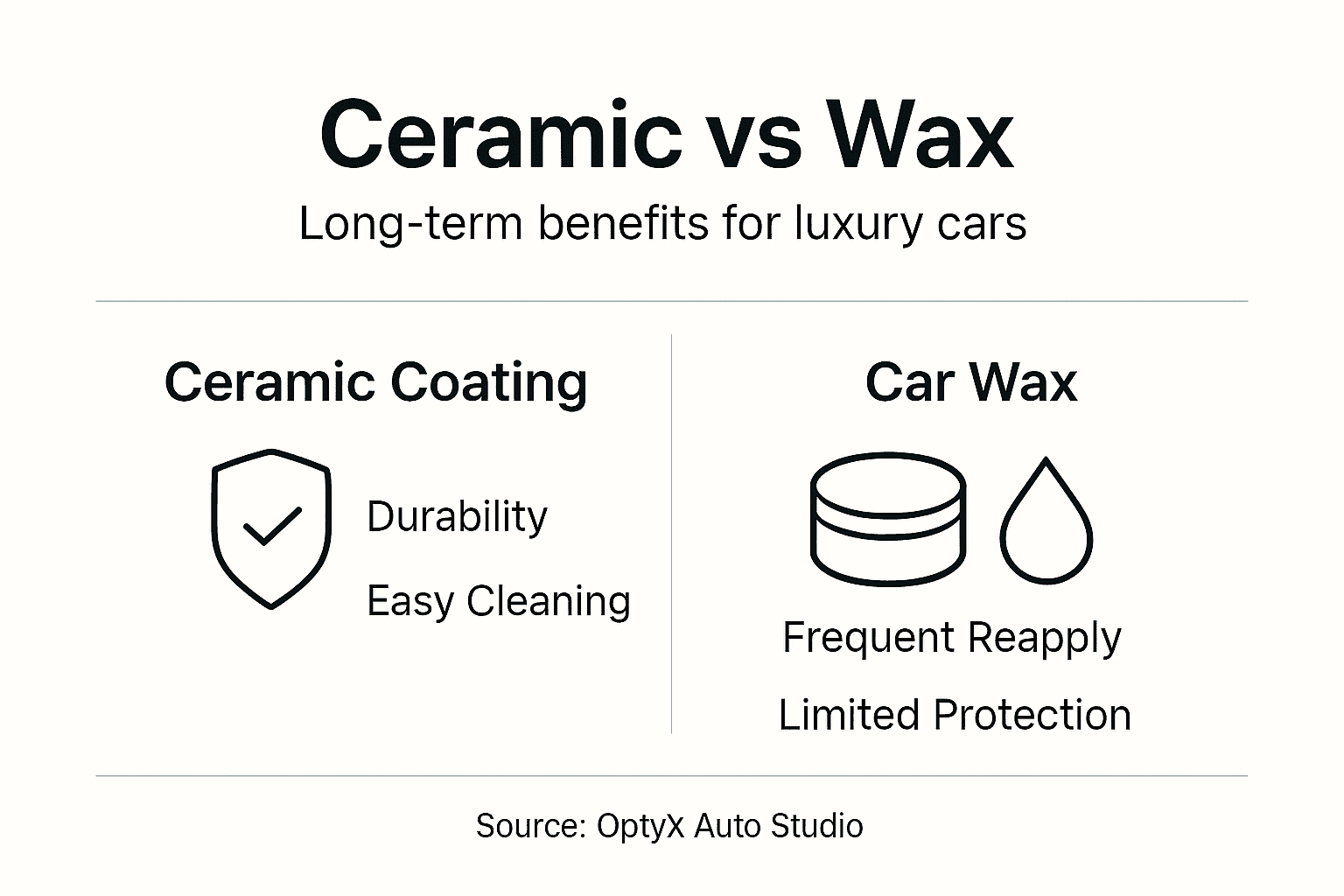 Ceramic vs Wax

Long-term benefits for luxury cars

Ceramic Coating

Durability

Easy Cleaning

Car Wax

Frequent Reapply

Limited Protection

Source: OptyX Auto Studio