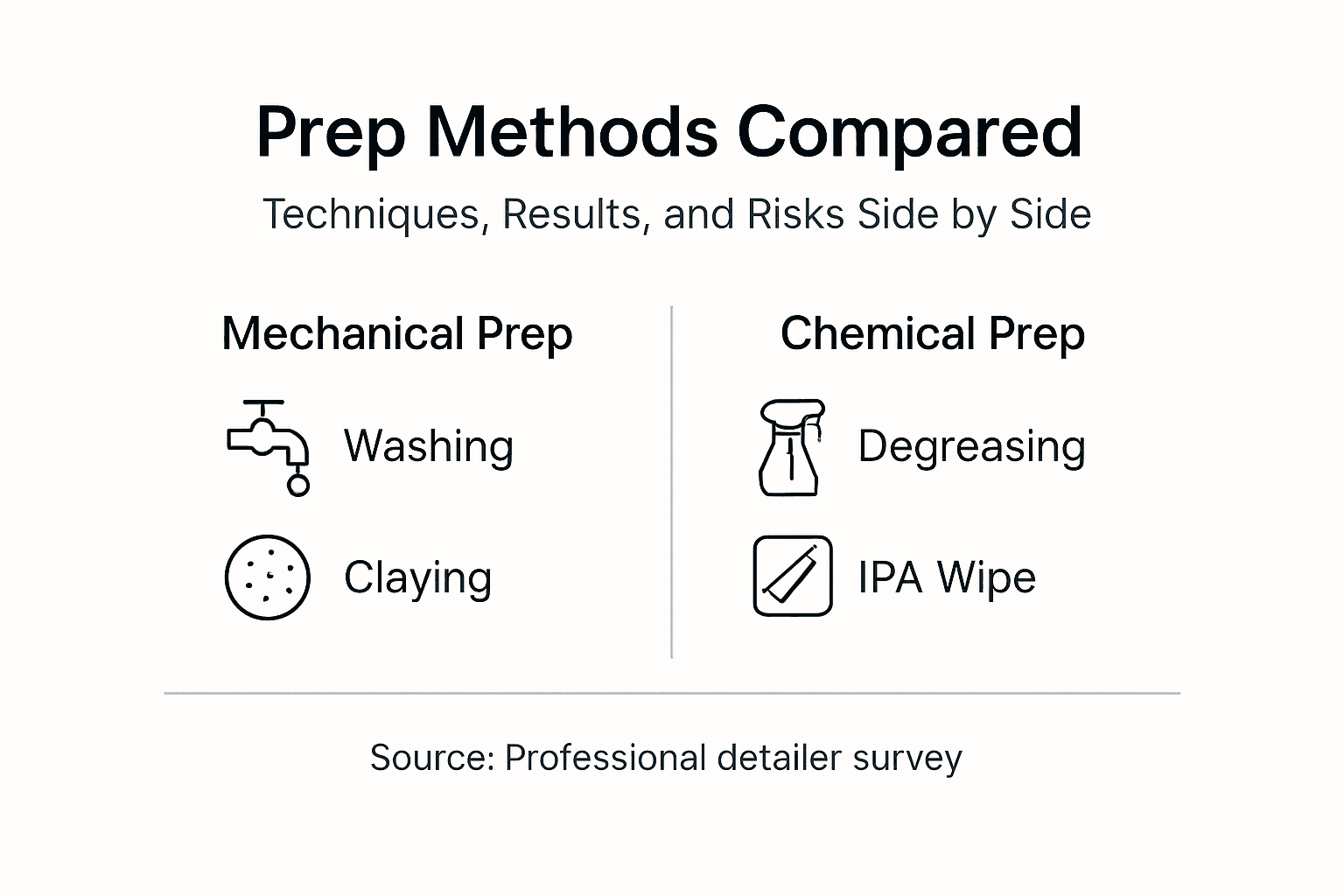 Prep Methods Compared

Techniques, Results, and Risks Side by Side

Mechanical Prep

Washing

Claying

Chemical Prep

Degreasing

IPA Wipe

Source: Professional detailer survey