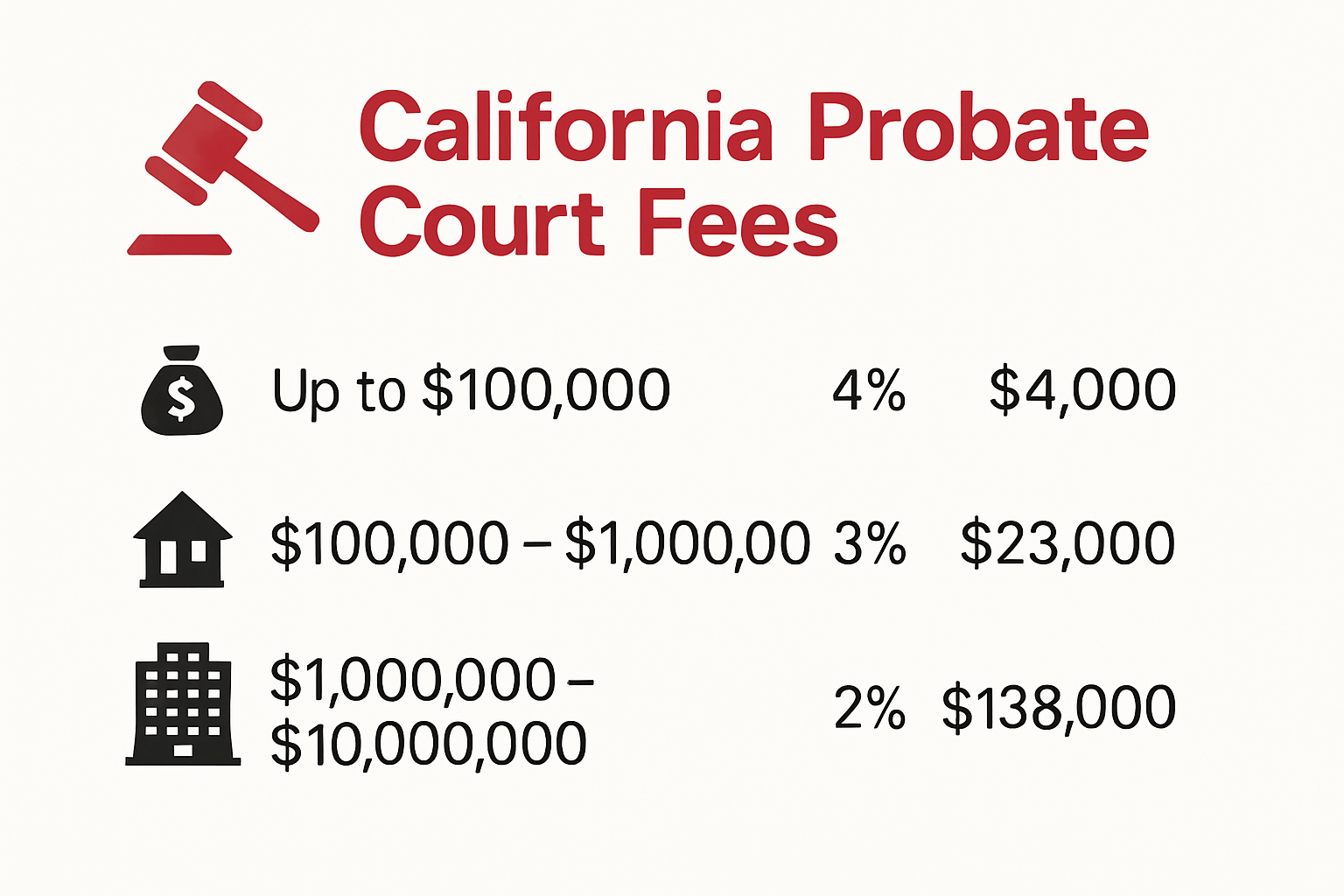 California Probate Court Fees

| | | |
|---|---|---|
| Up to \$100,000 | 4% | \$4,000 |
| \$100,000 – \$1,000,00 | 3% | \$23,000 |
| \$1,000,000 – \$10,000,000 | 2% | \$138,000 |