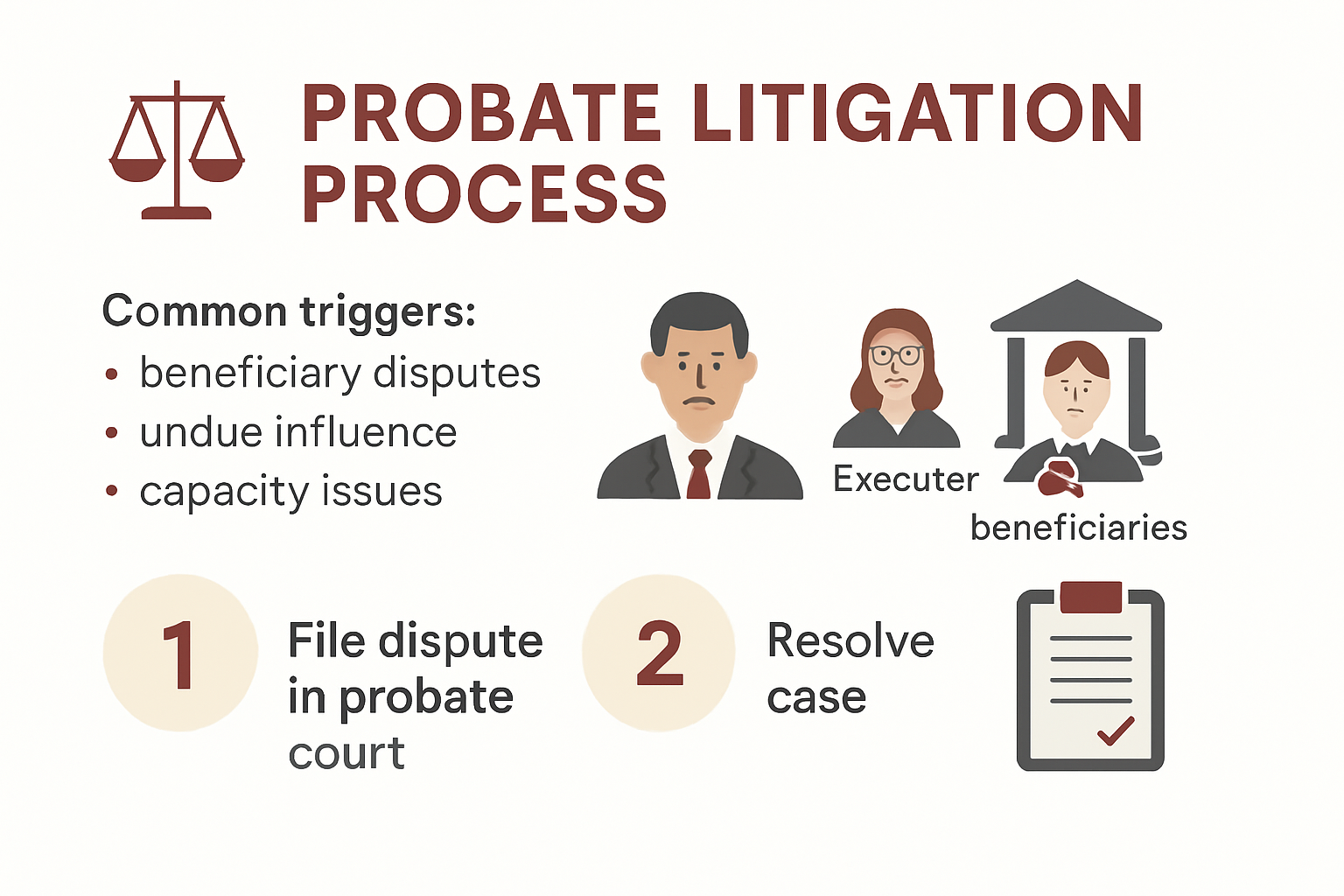 PROBATE LITIGATION PROCESS

Common triggers:
• beneficiary disputes
• undue influence
• capacity issues

Executer

beneficiaries

1 File dispute in probate court

2 Resolve case