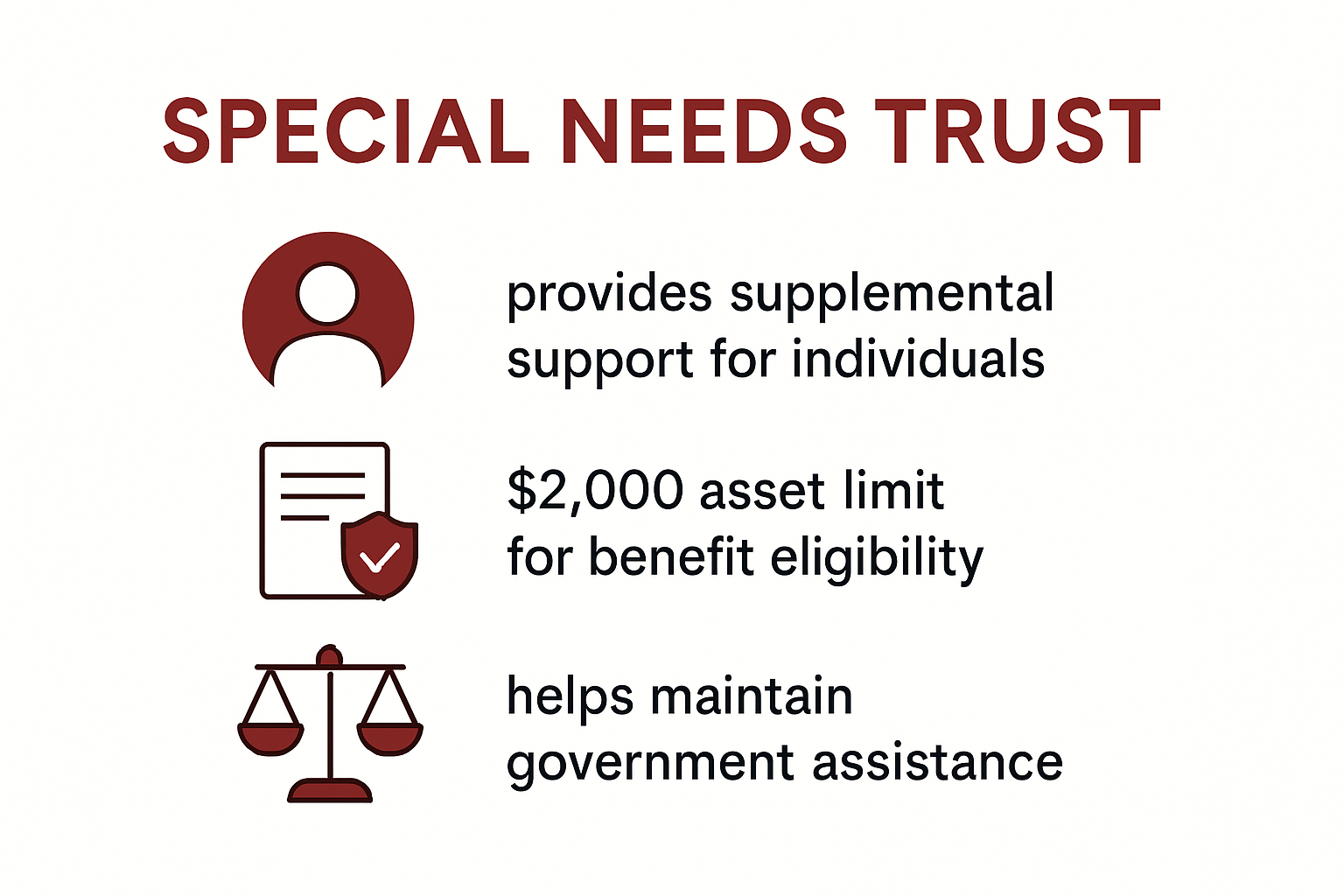 SPECIAL NEEDS TRUST

provides supplemental support for individuals

\$2,000 asset limit for benefit eligibility

helps maintain government assistance