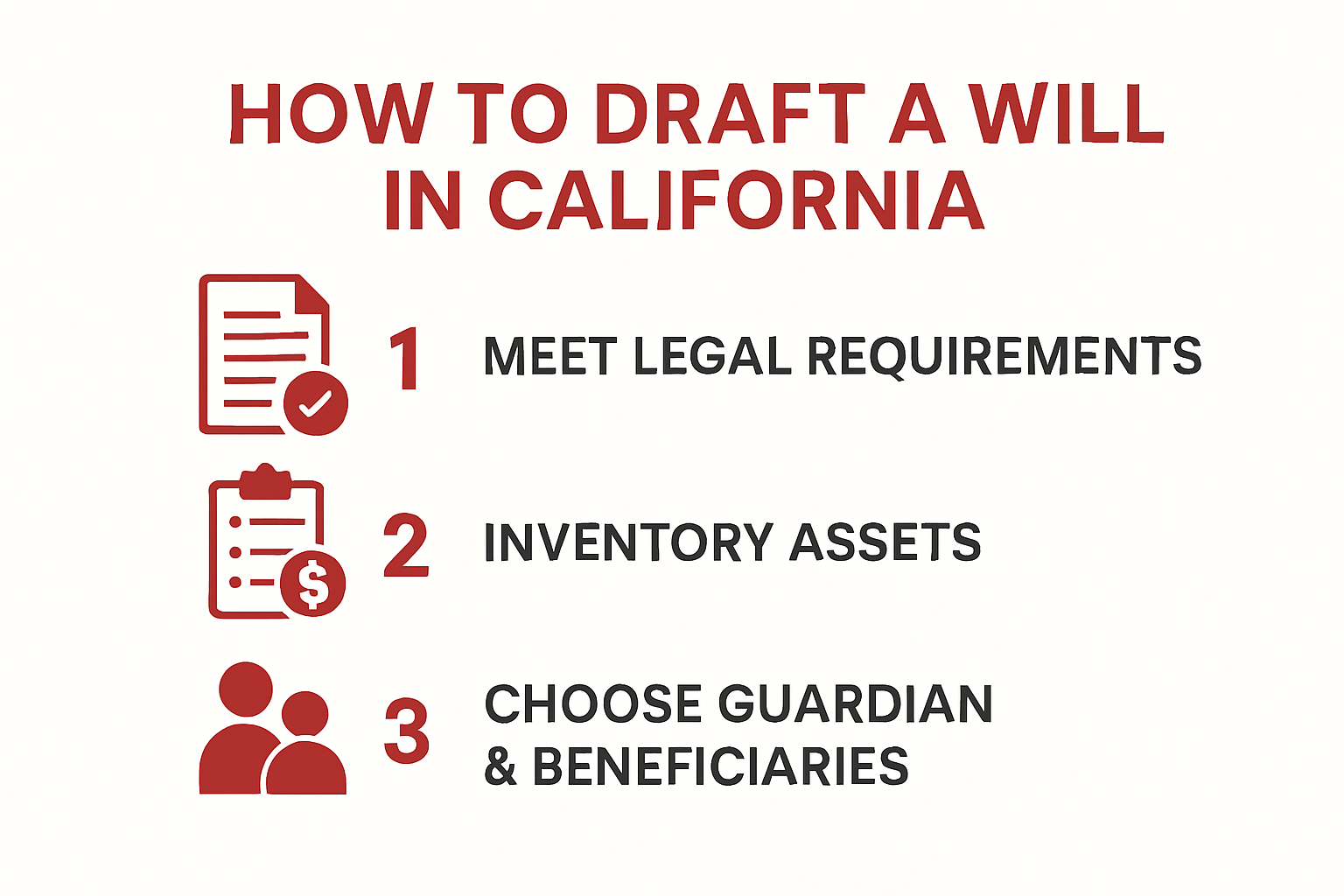 HOW TO DRAFT A WILL IN CALIFORNIA

1 MEET LEGAL REQUIREMENTS

2 INVENTORY ASSETS

3 CHOOSE GUARDIAN & BENEFICIARIES