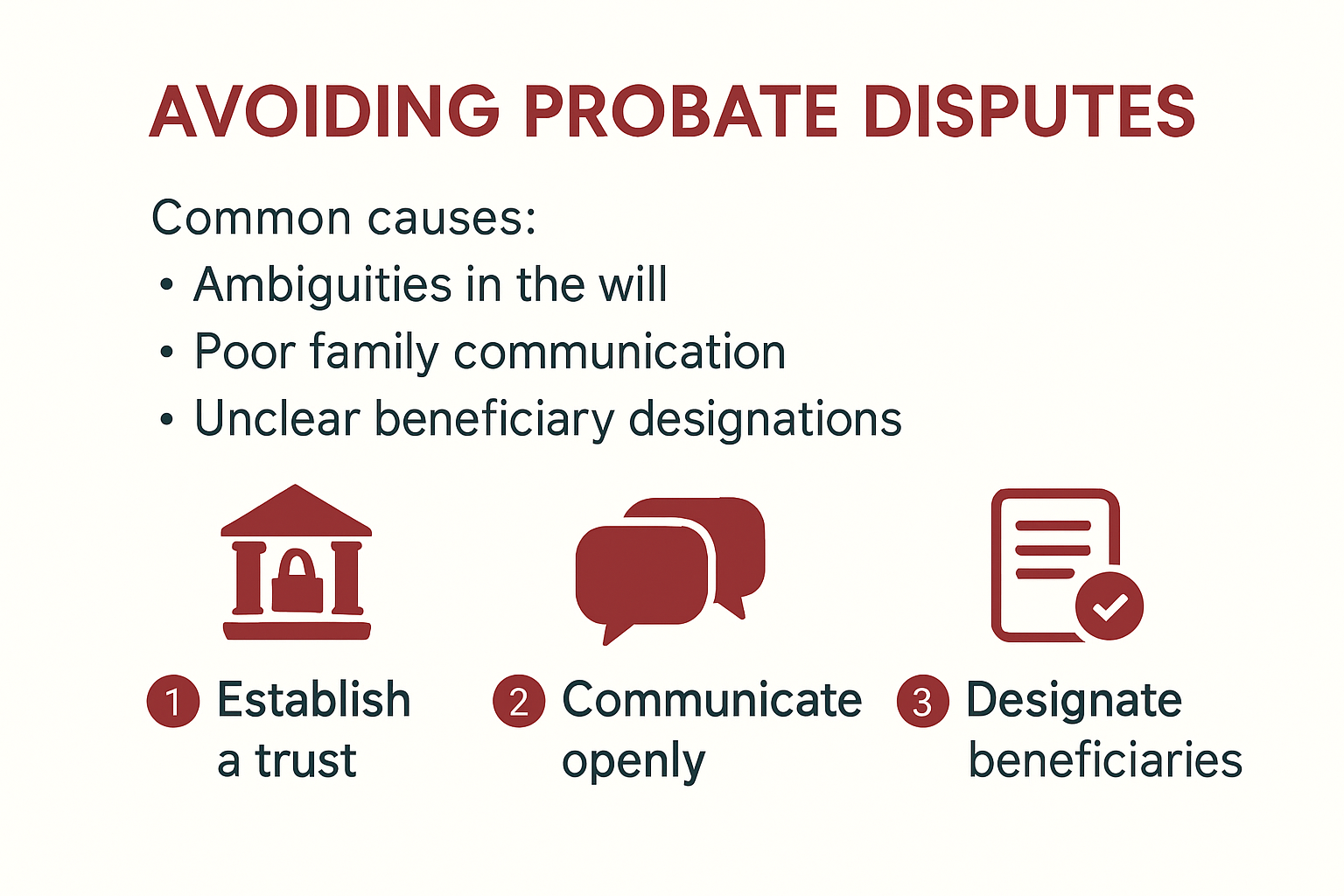 AVOIDING PROBATE DISPUTES

Common causes:
• Ambiguities in the will
• Poor family communication
• Unclear beneficiary designations

1 Establish a trust

2 Communicate openly

3 Designate beneficiaries