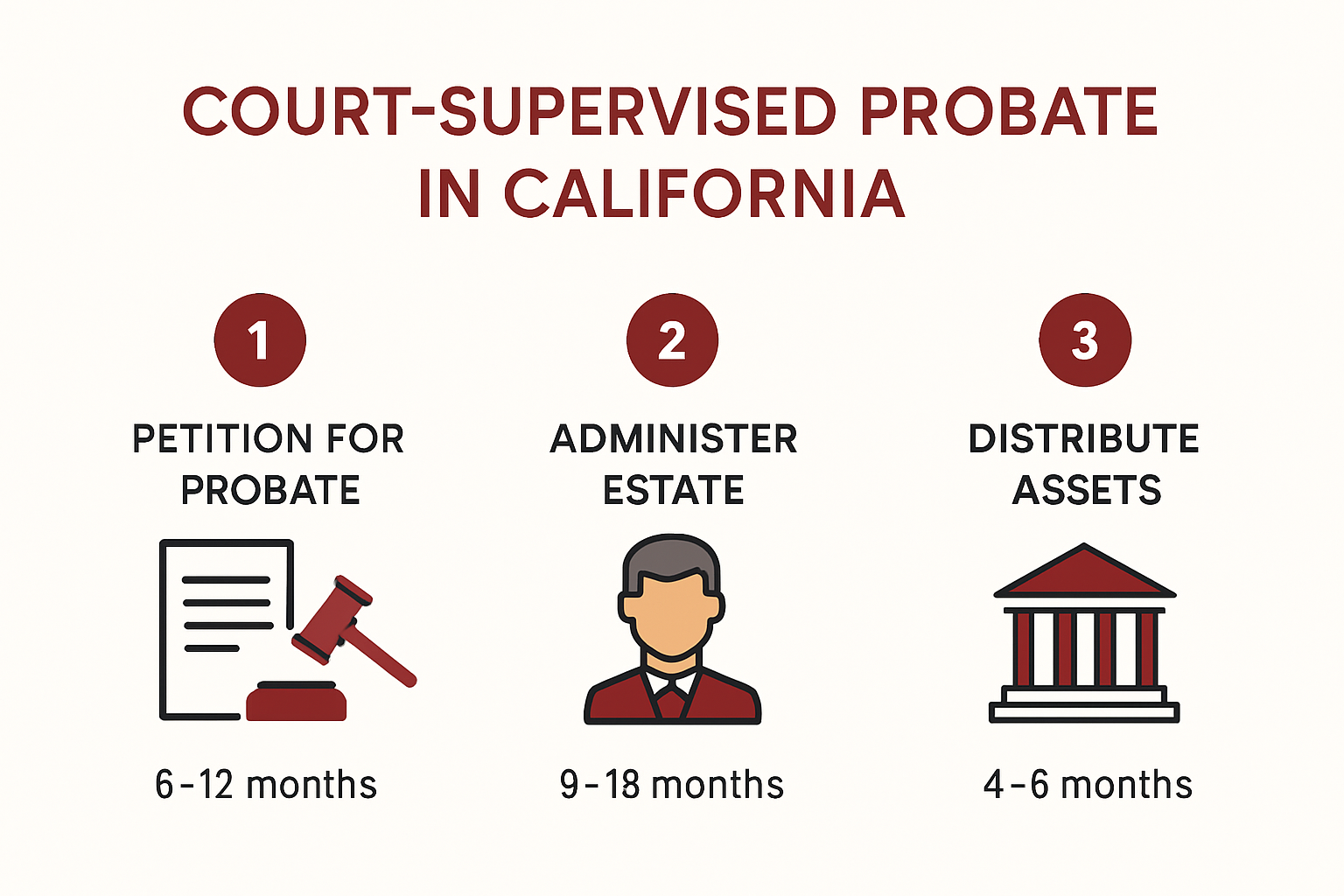 COURT-SUPERVISED PROBATE IN CALIFORNIA

1

PETITION FOR PROBATE

6-12 months

2

ADMINISTER ESTATE

9-18 months

3

DISTRIBUTE ASSETS

4-6 months