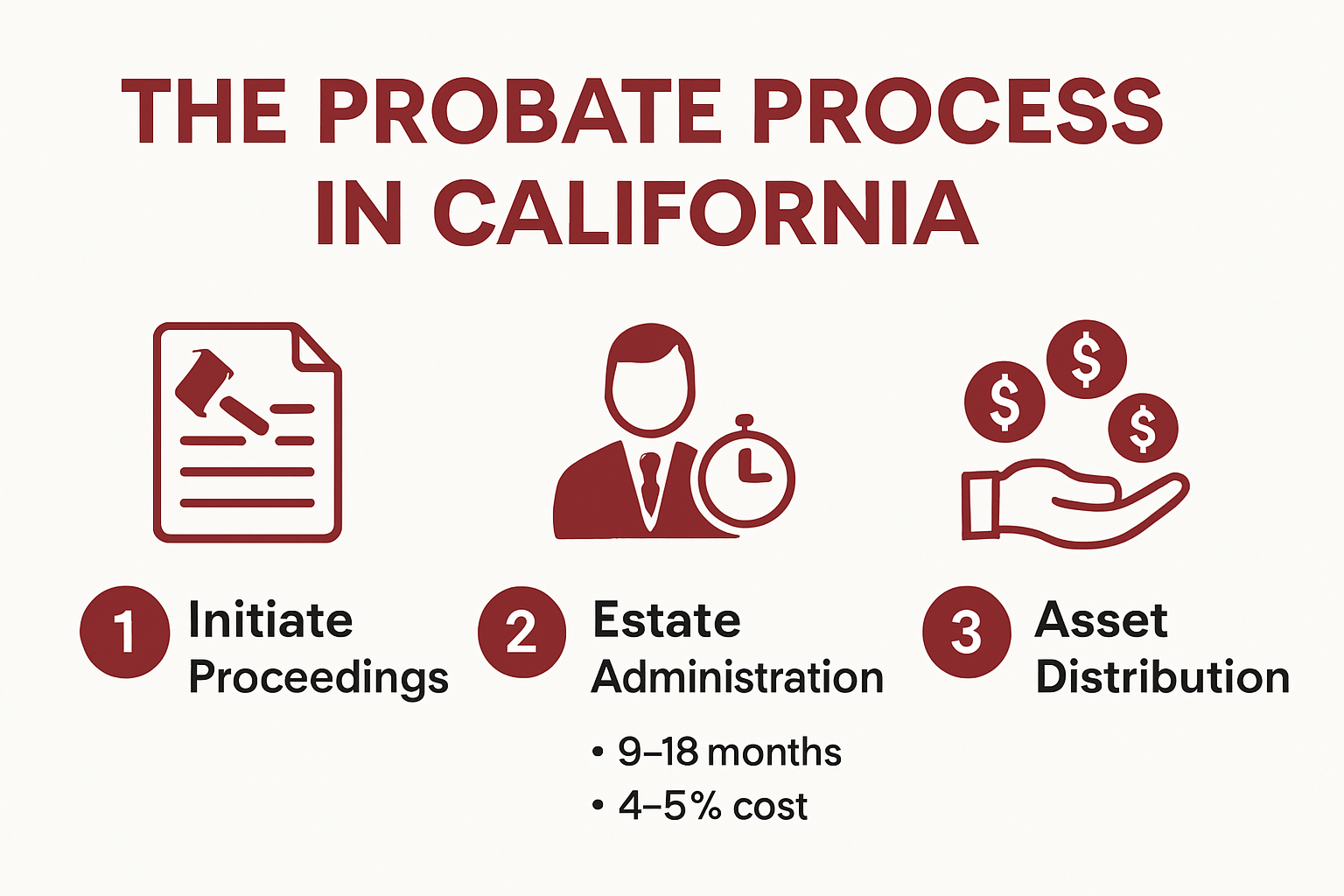 THE PROBATE PROCESS IN CALIFORNIA

$ $ $

1 Initiate Proceedings

2 Estate Administration

• 9–18 months
• 4–5% cost

3 Asset Distribution