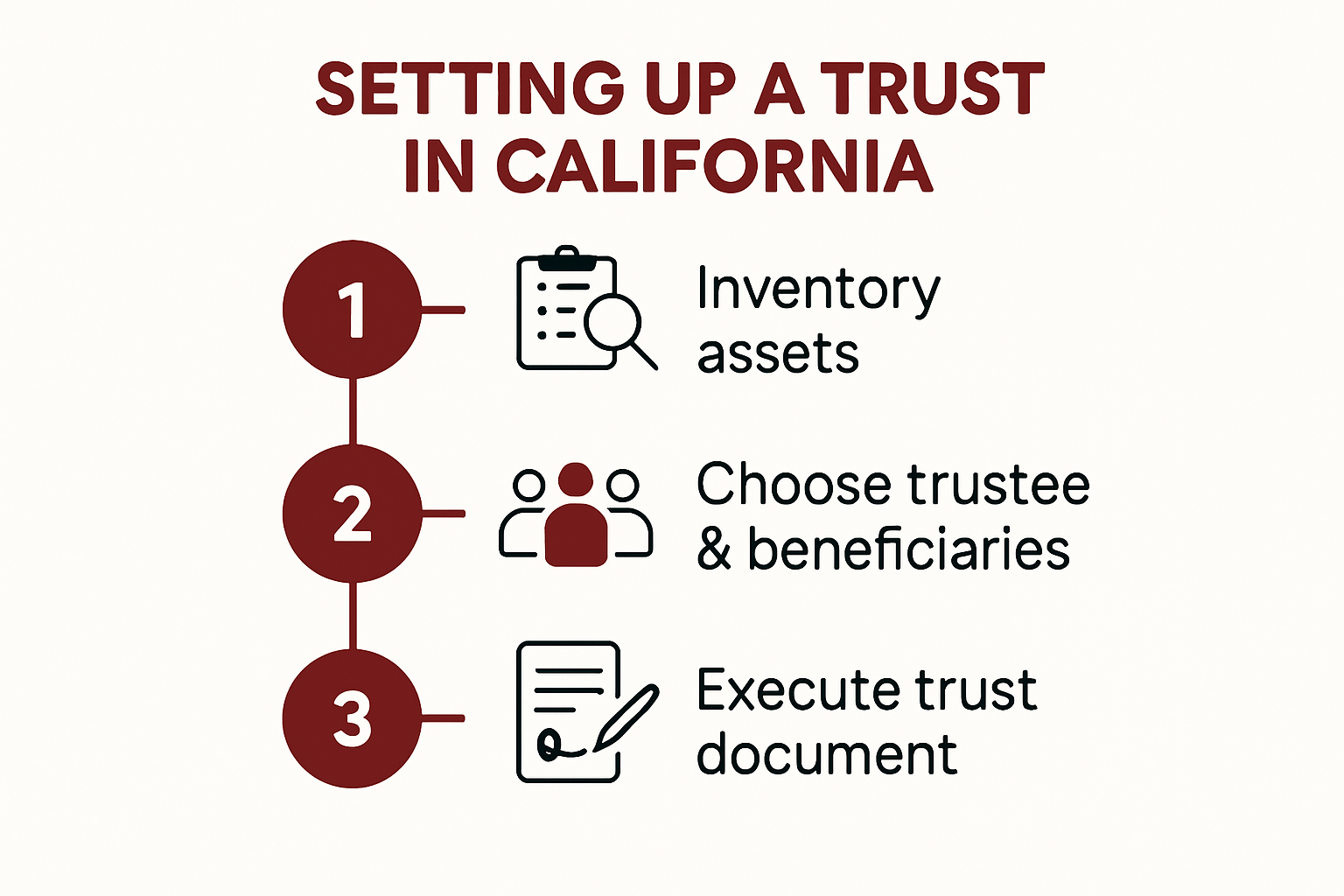 SETTING UP A TRUST IN CALIFORNIA

1

Inventory assets

2

Choose trustee & beneficiaries

3

Execute trust document