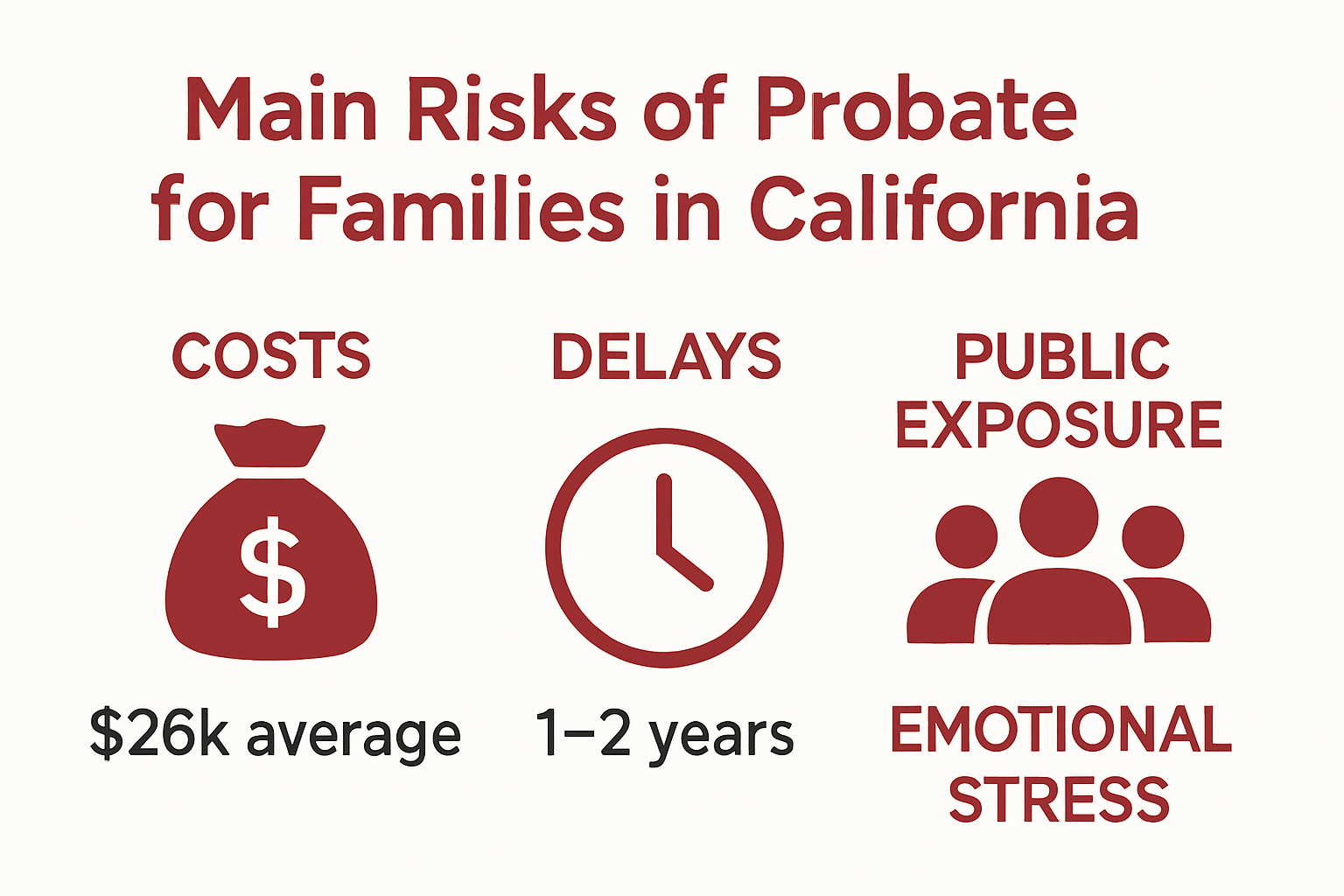 Main Risks of Probate for Families in California

COSTS

$

$26k average

DELAYS

1–2 years

PUBLIC EXPOSURE

EMOTIONAL STRESS