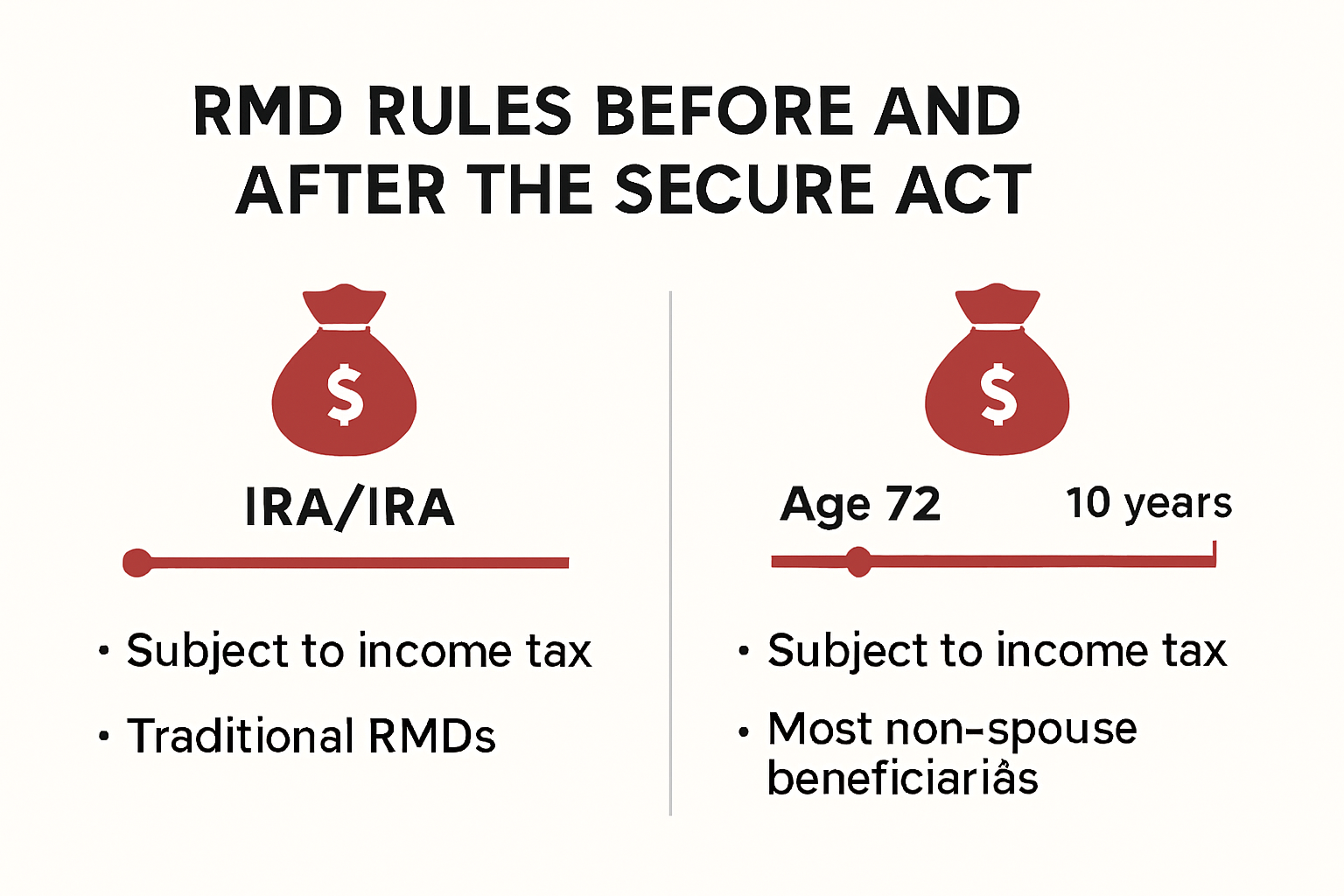 RMD RULES BEFORE AND AFTER THE SECURE ACT

$

IRA/IRA

• Subject to income tax

• Traditional RMDs

$

Age 72

10 years

• Subject to income tax

• Most non-spouse beneficiariås