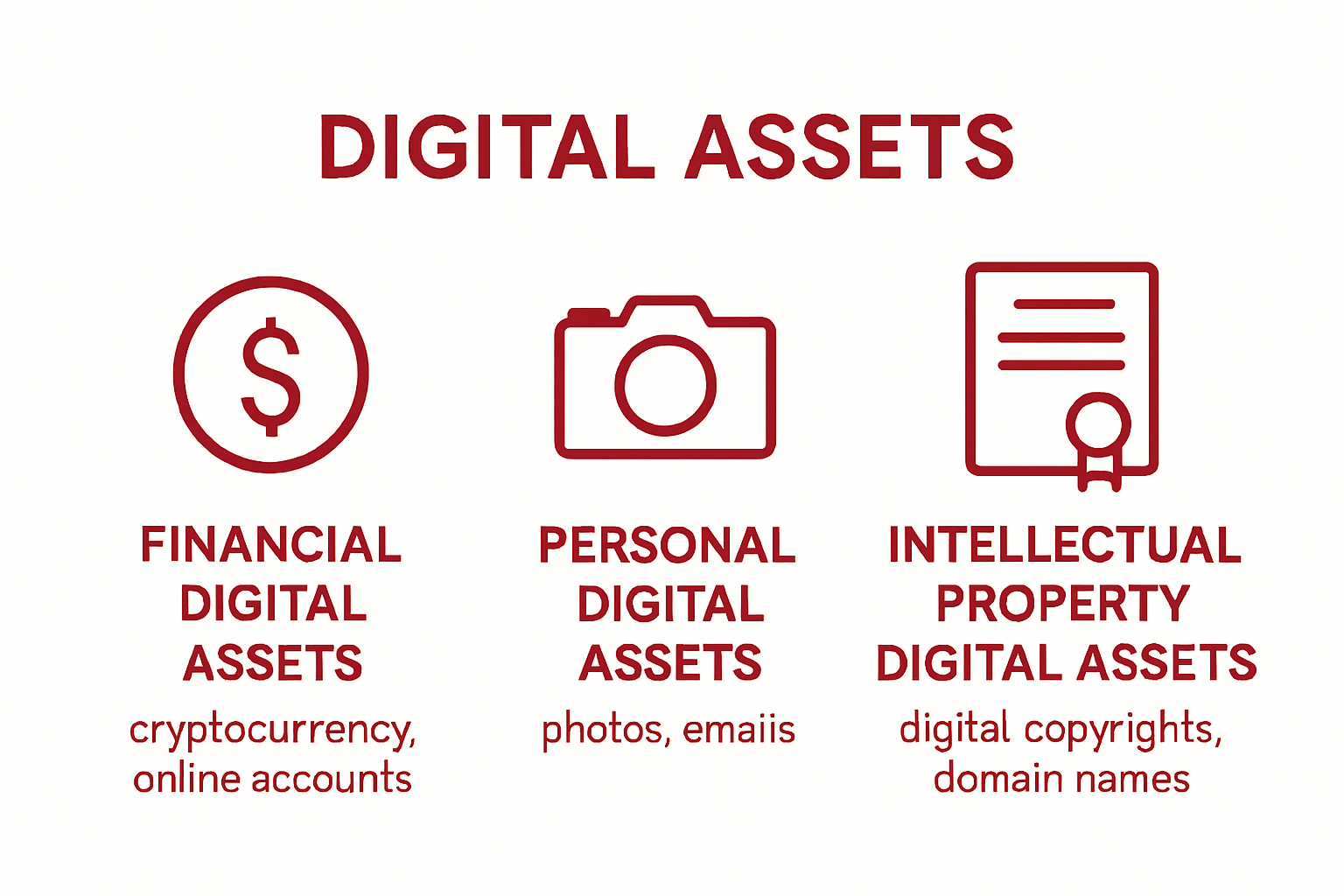 DIGITAL ASSETS

$

FINANCIAL DIGITAL ASSETS

cryptocurrency, online accounts

PERSONAL DIGITAL ASSETS

photos, emaiis

INTELLECTUAL PROPERTY DIGITAL ASSETS

digital copyrights, domain names