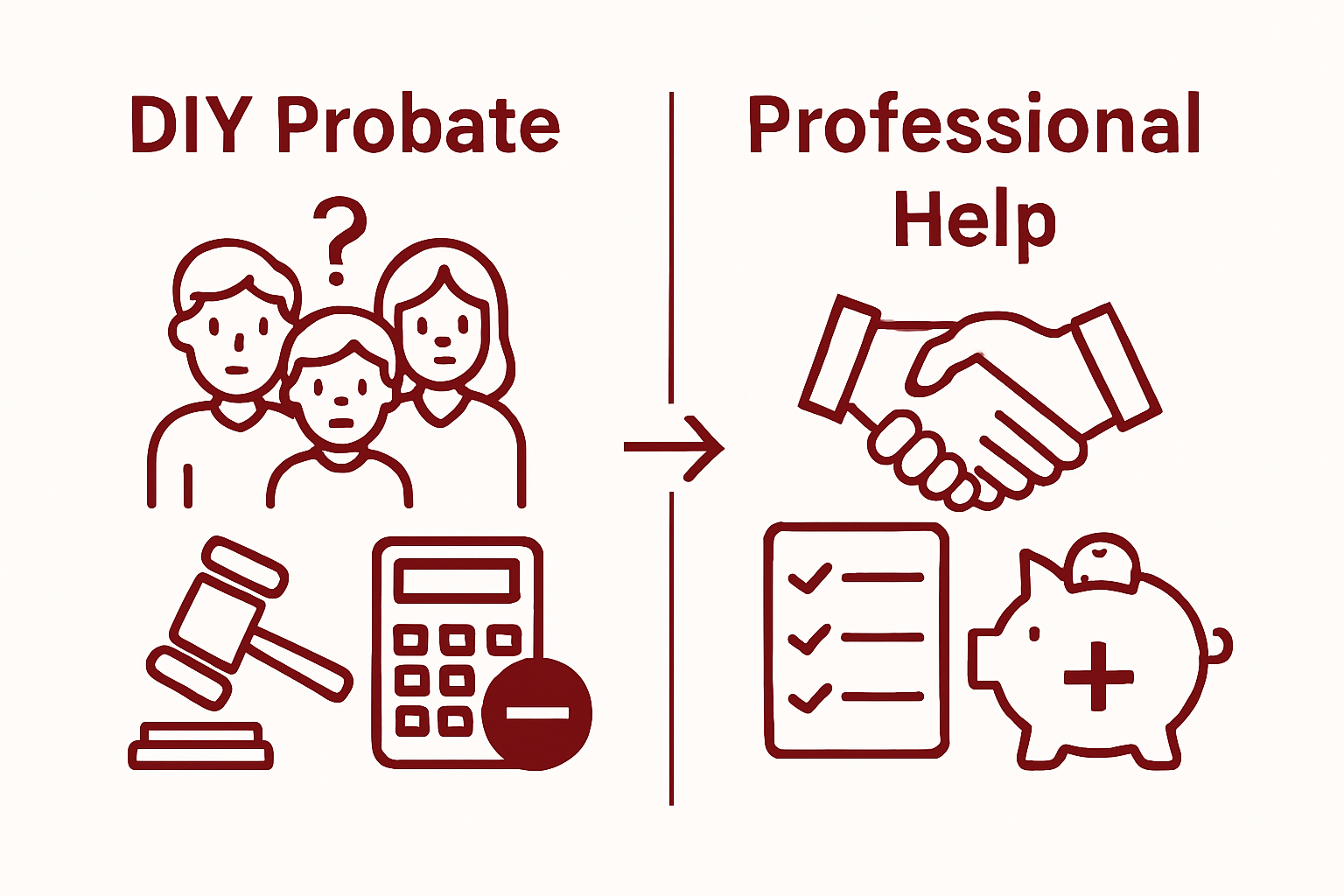 DIY Probate

?

Professional Help