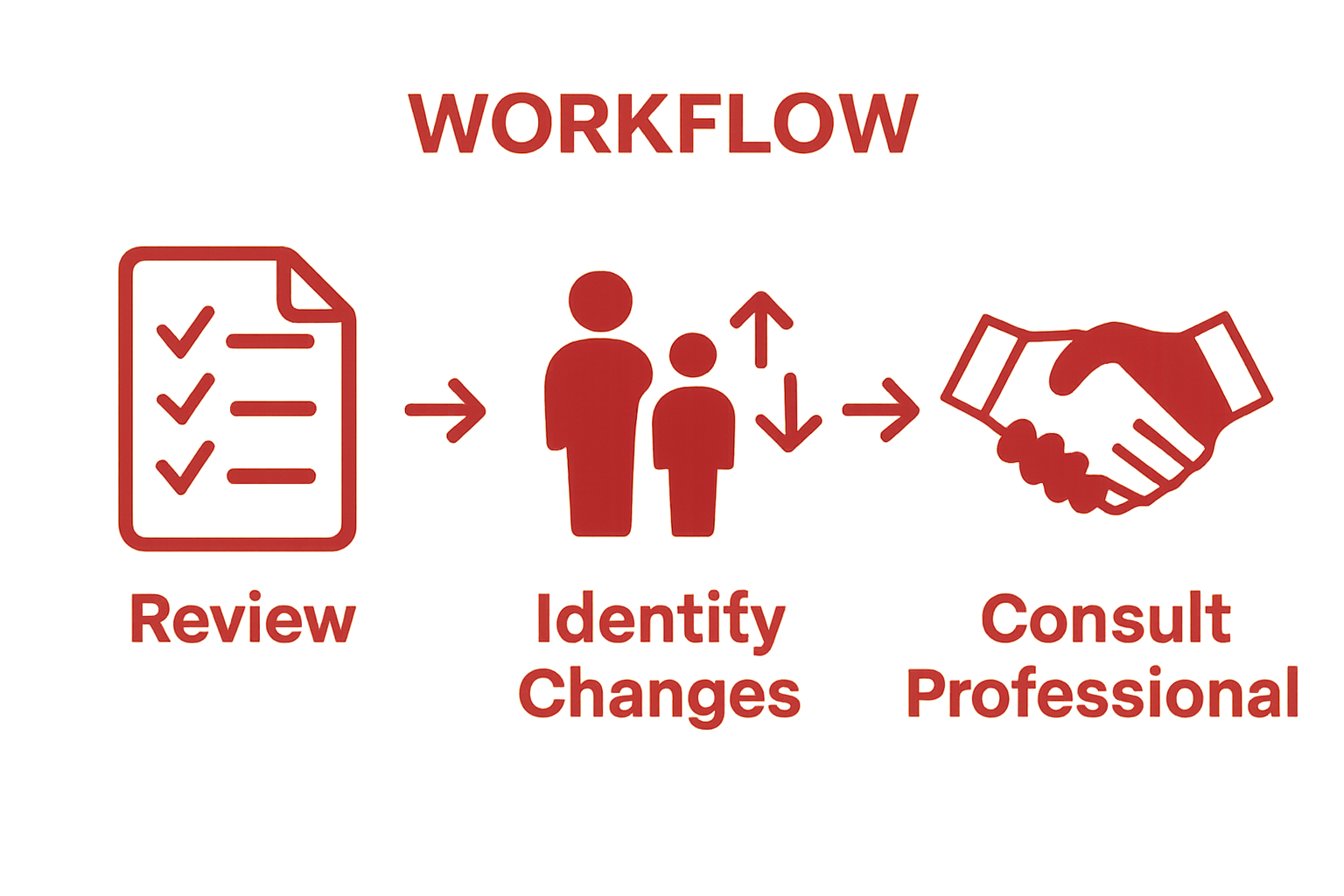 WORKFLOW

Review

Identify Changes

Consult Professional