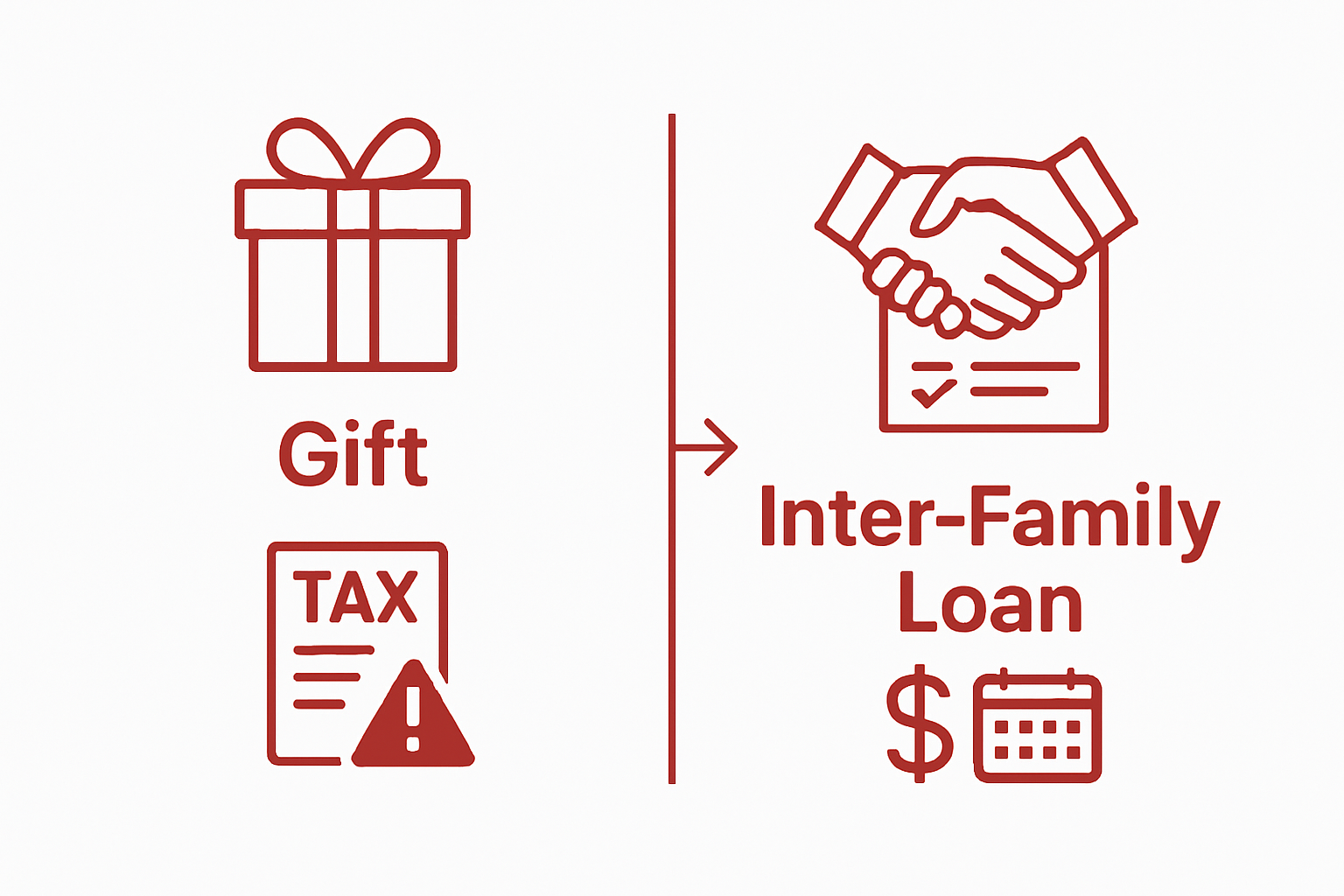 Gift

TAX

Inter-Family Loan

$