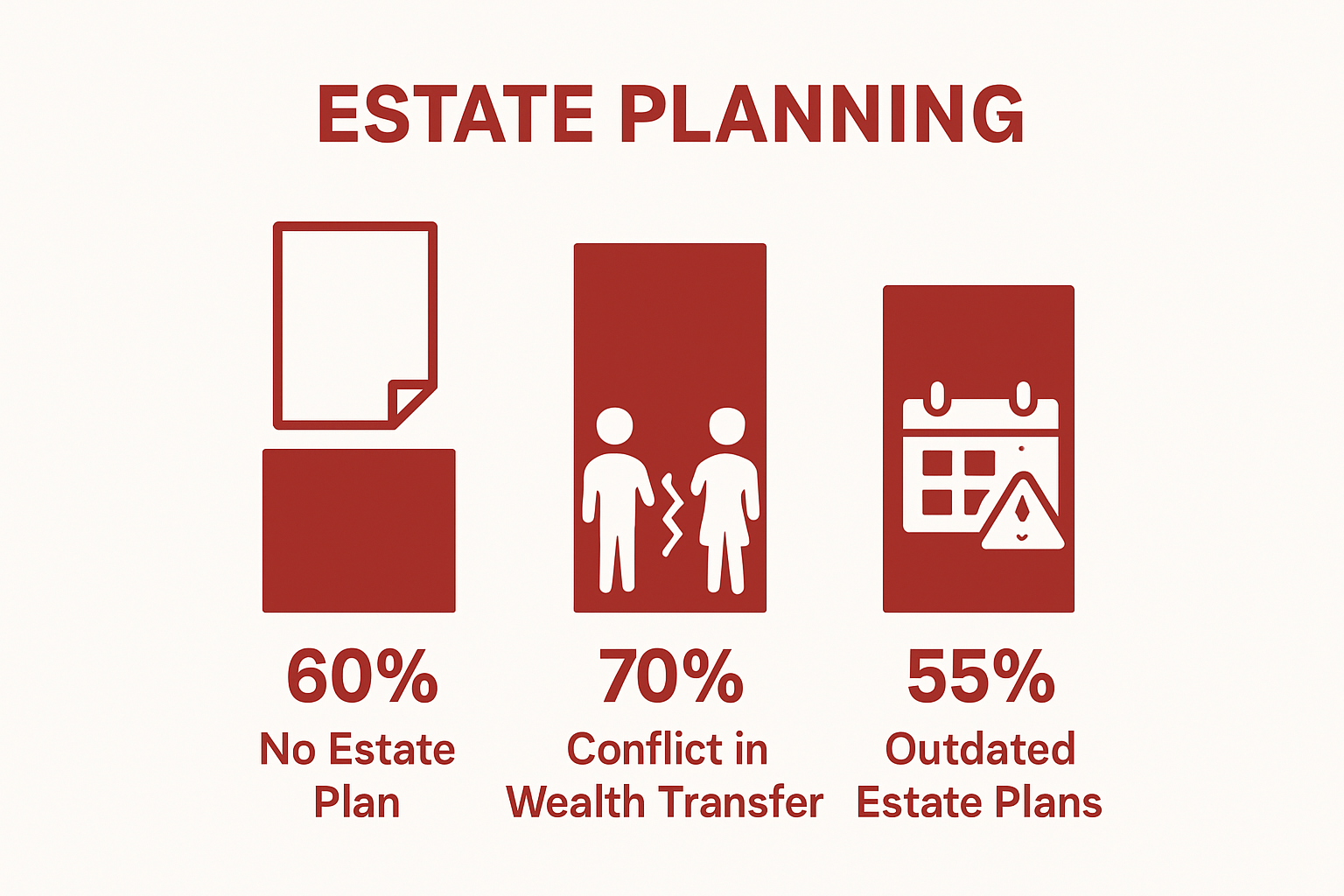 ESTATE PLANNING

60%
No Estate Plan

70%
Conflict in Wealth Transfer

55%
Outdated Estate Plans