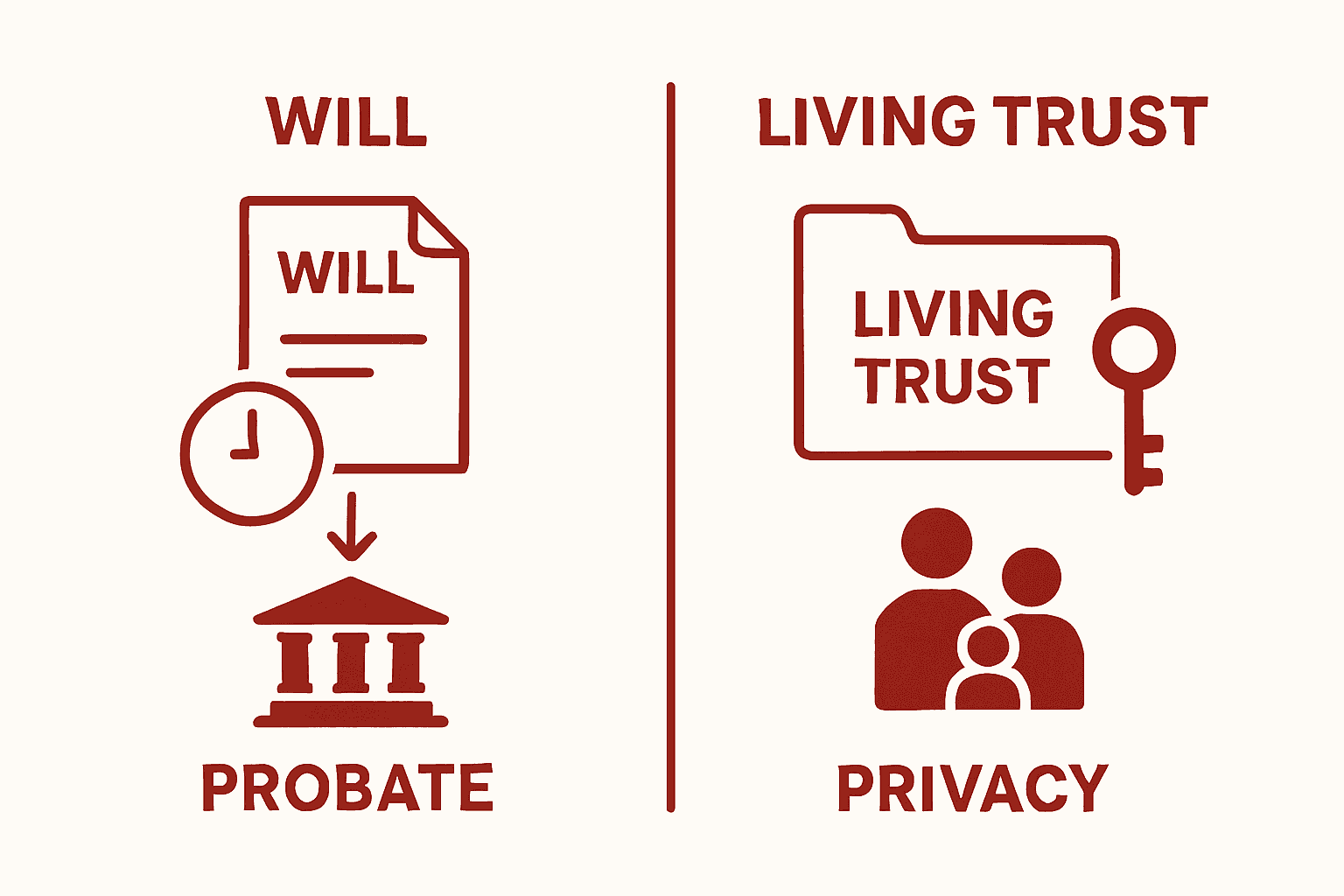 WILL

WILL

PROBATE

LIVING TRUST

LIVING TRUST

PRIVACY