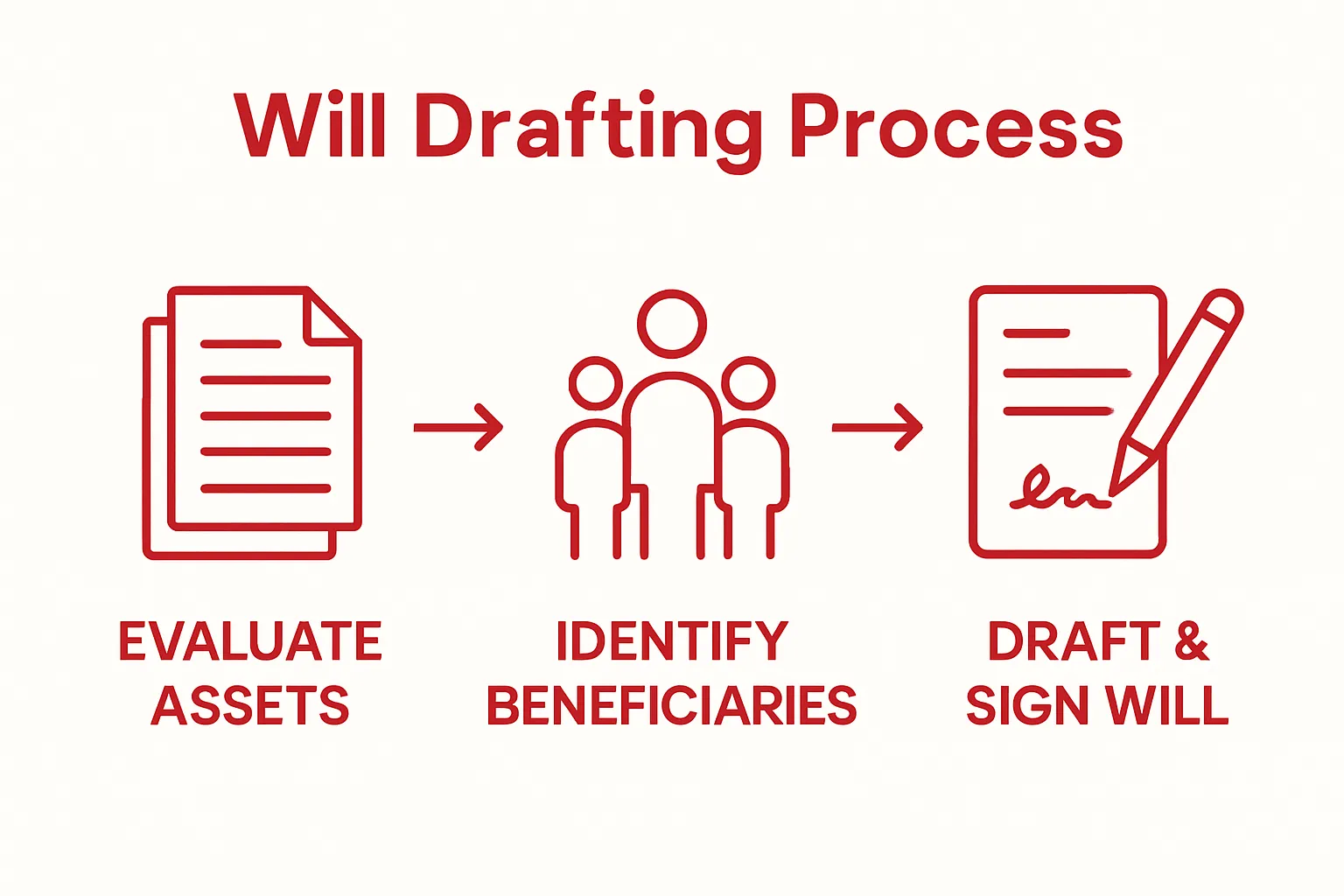 Will Drafting Process

EVALUATE ASSETS

IDENTIFY BENEFICIARIES

DRAFT & SIGN WILL