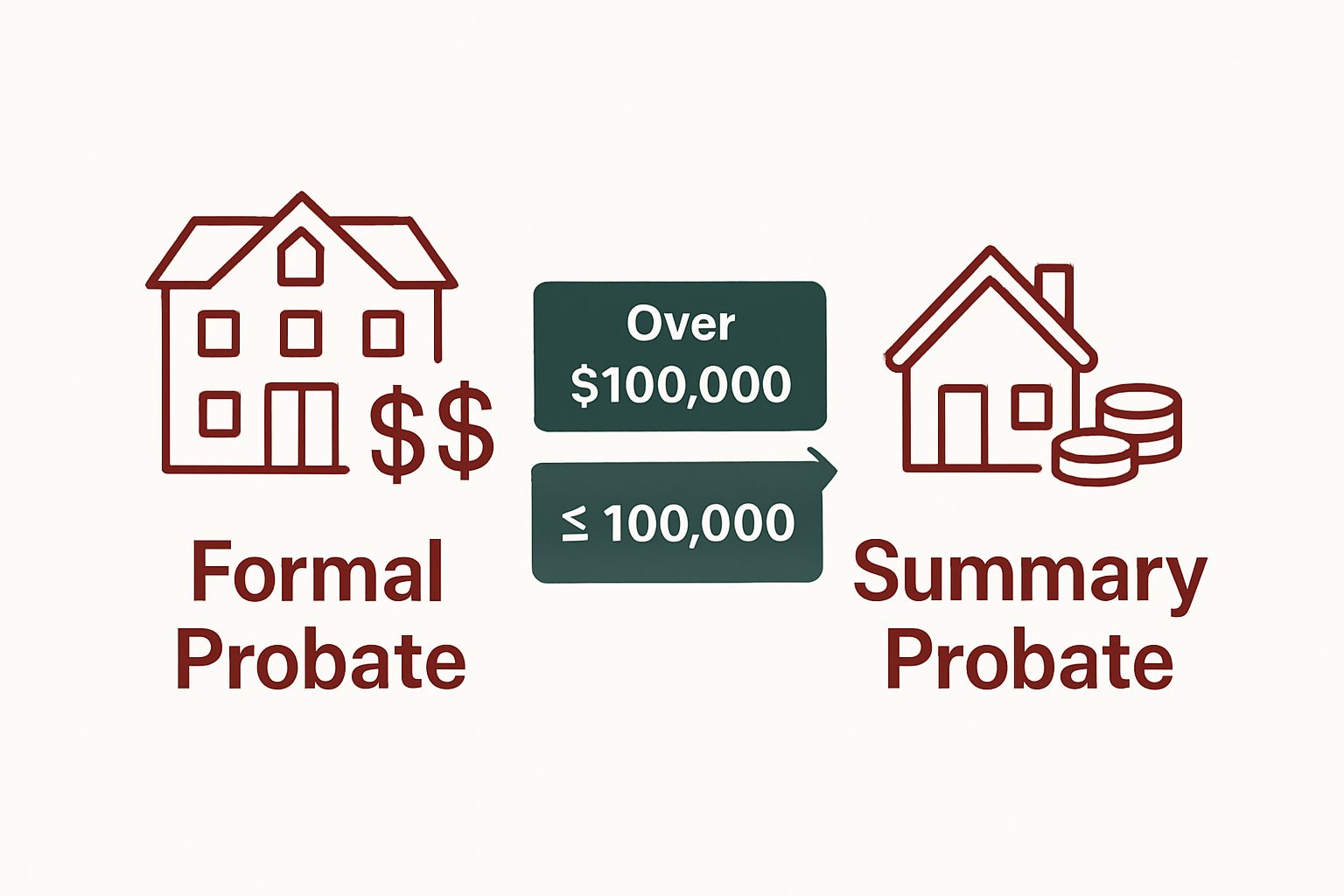 $$

Formal Probate

Over $100,000

≤ 100,000

Summary Probate