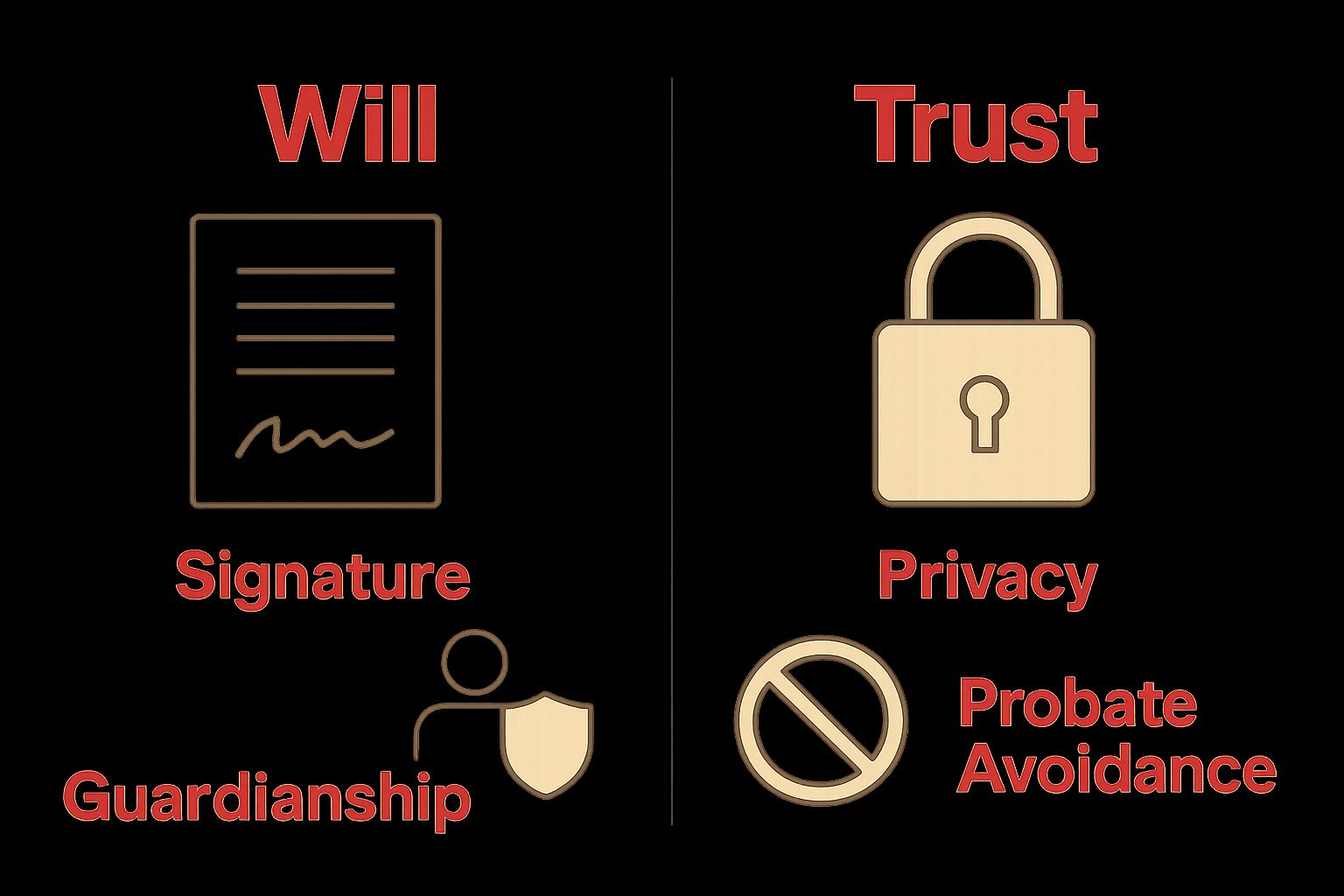 Will

Signature

Guardianship

Trust

Privacy

Probate Avoidance