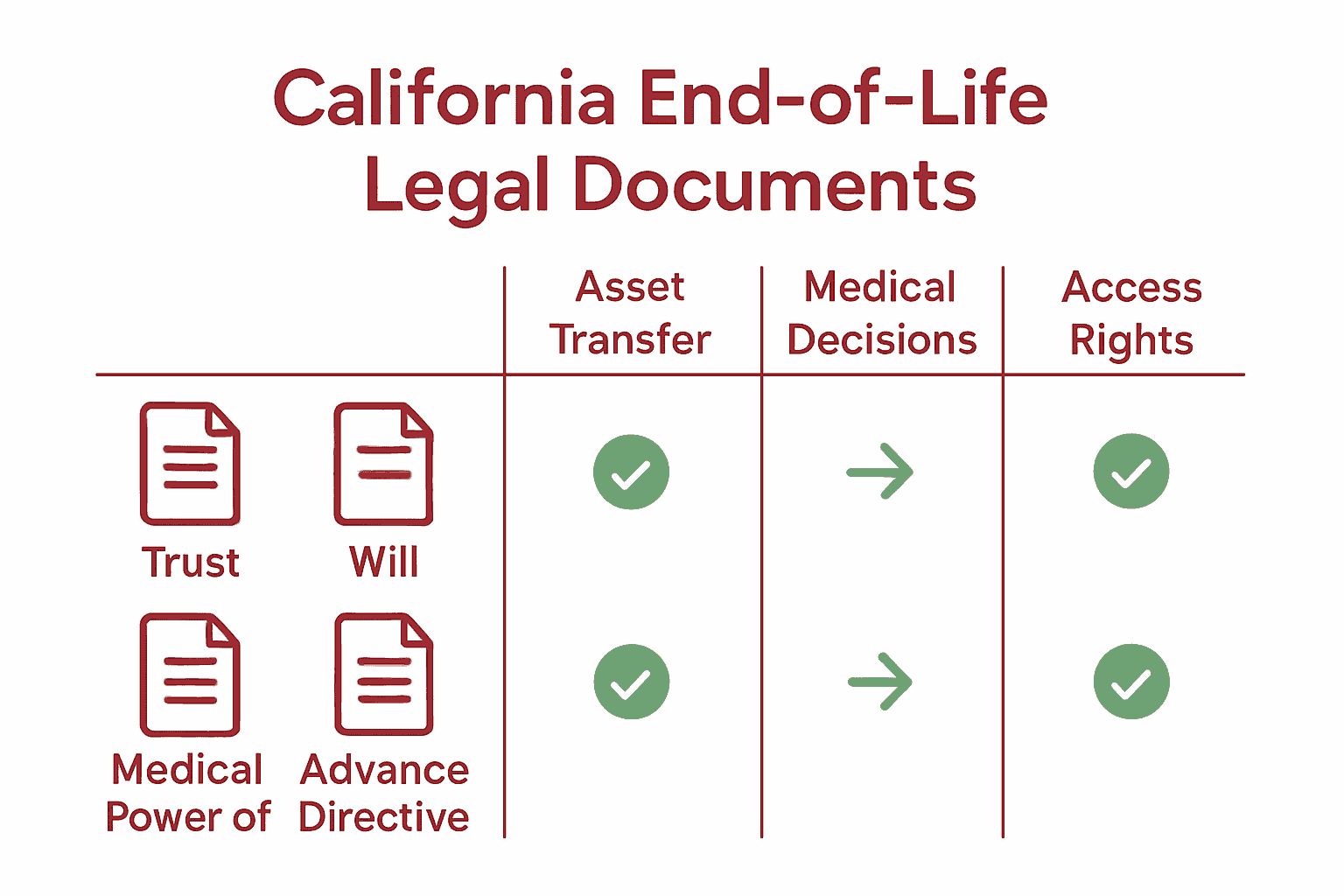 California End-of-Life Legal Documents

| | Asset Transfer | Medical Decisions | Access Rights |
|---|---|---|---|
| Trust Will | ✓ | → | ✓ |
| Medical Power of Advance Directive | ✓ | → | ✓ |