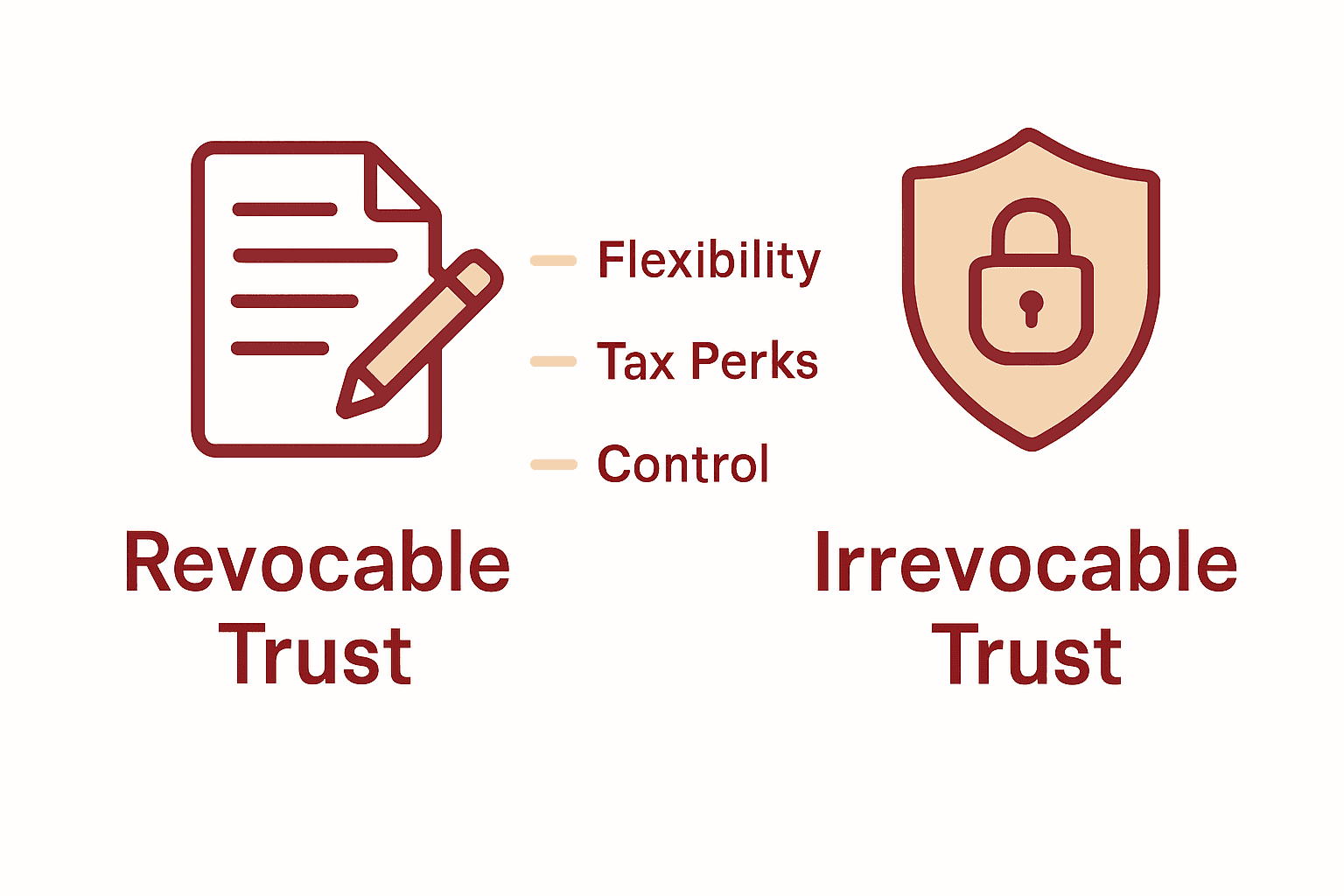 Flexibility

Tax Perks

Control

Revocable Trust

Irrevocable Trust