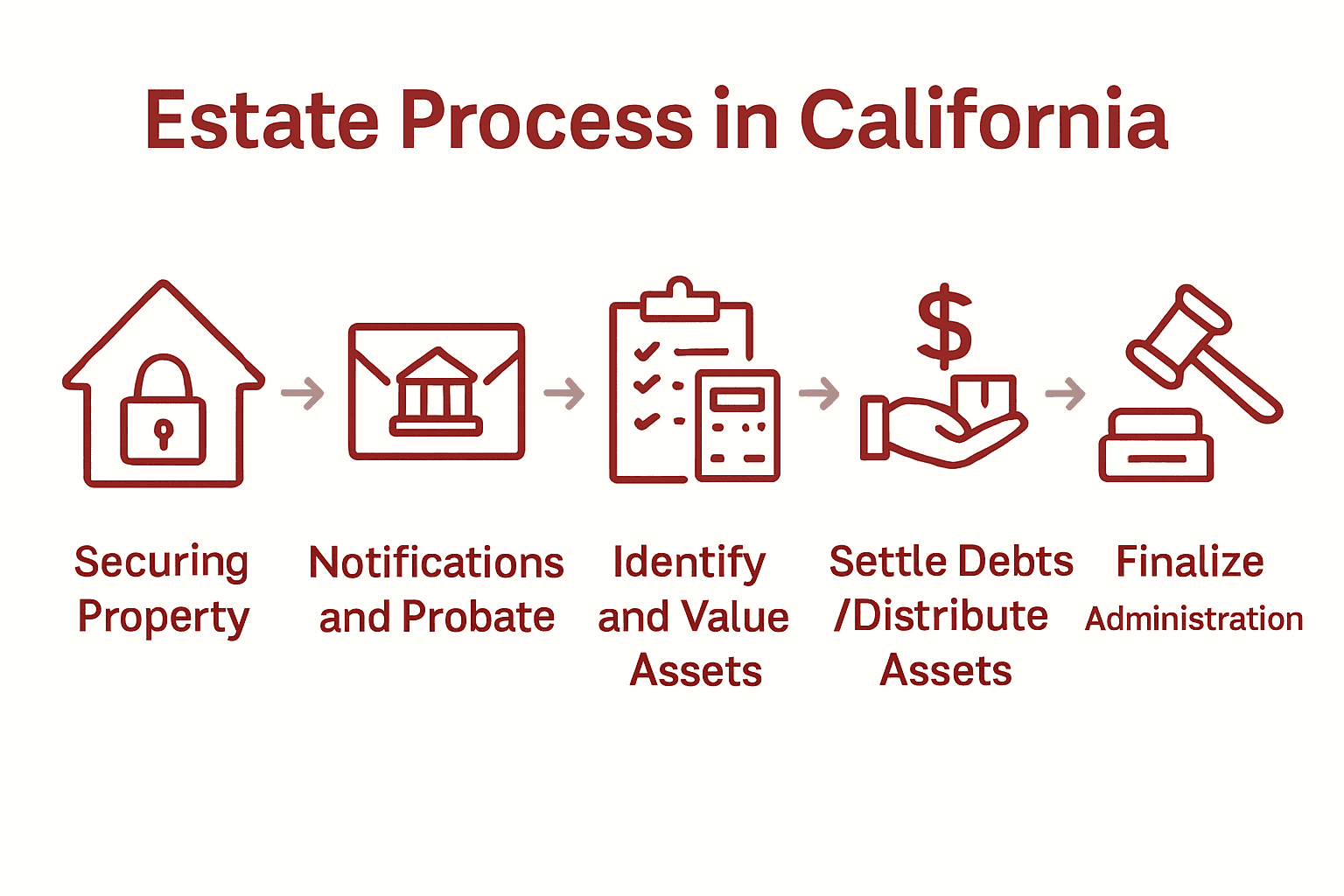 Estate Process in California

$

Securing Property

Notifications and Probate

Identify and Value Assets

Settle Debts /Distribute Assets

Finalize Administration