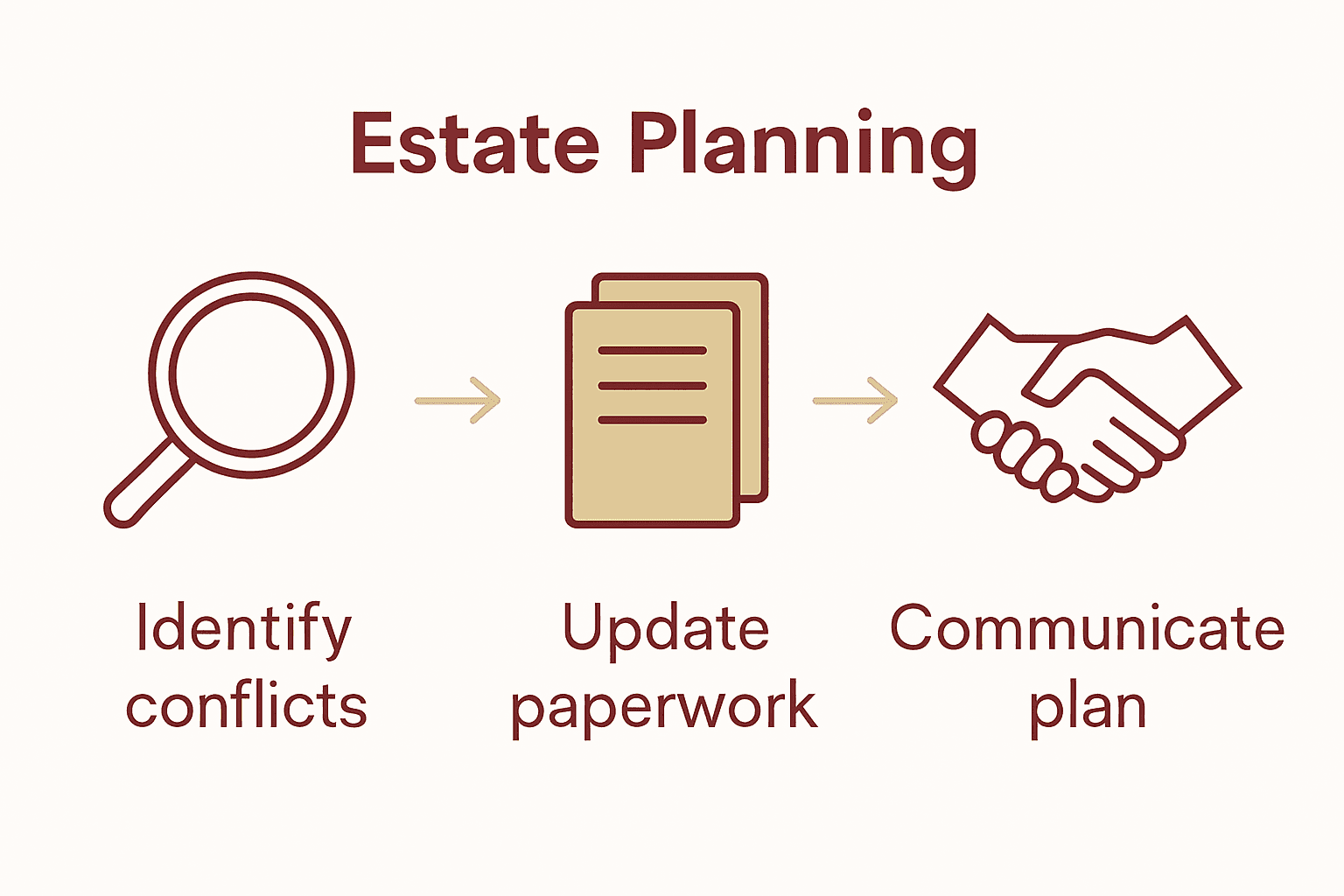 Estate Planning

Identify conflicts

Update paperwork

Communicate plan