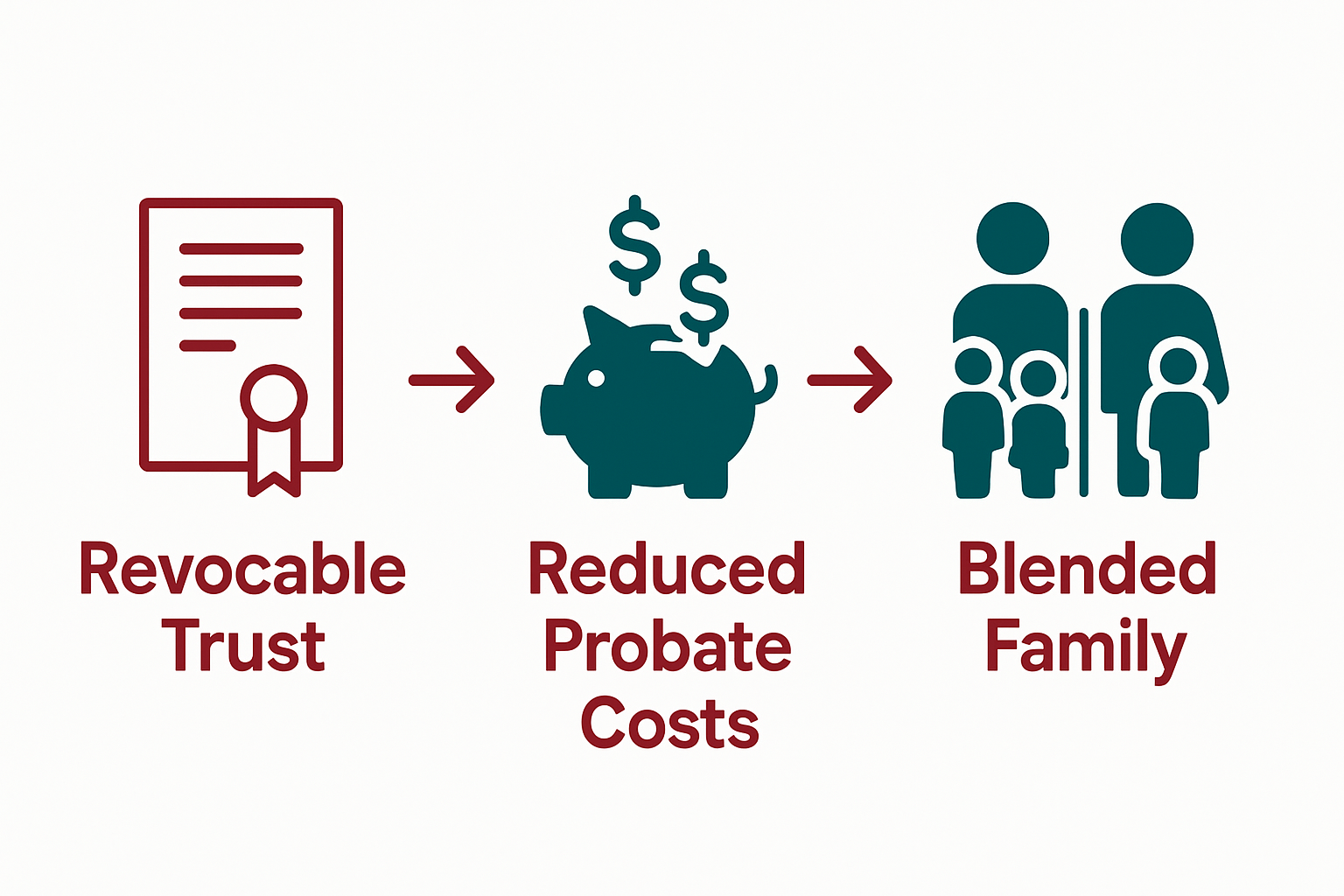 $ $

Revocable Trust

Reduced Probate Costs

Blended Family