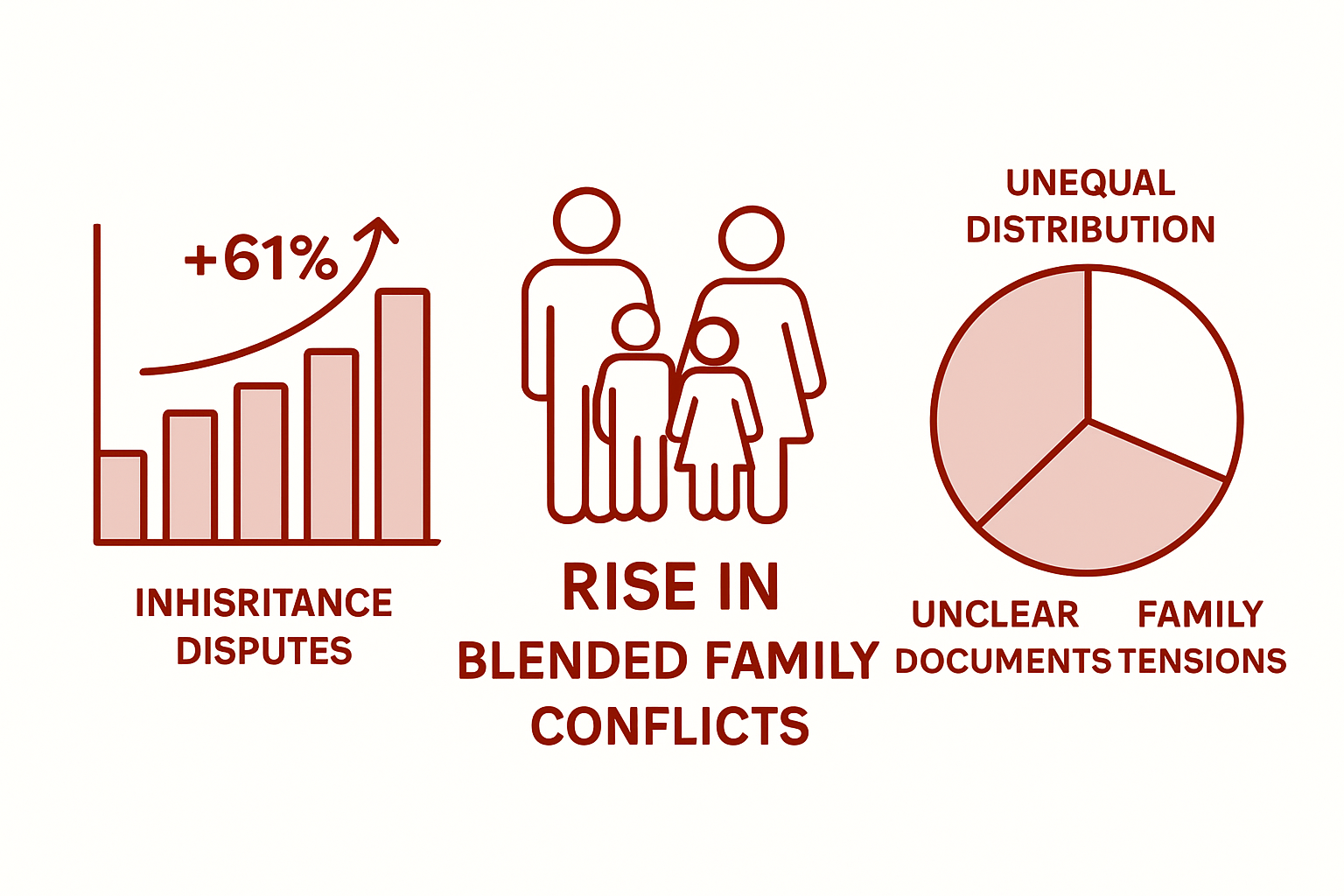 +61%

INHISRITANCE DISPUTES

RISE IN BLENDED FAMILY CONFLICTS

UNEQUAL DISTRIBUTION

UNCLEAR DOCUMENTS

FAMILY TENSIONS