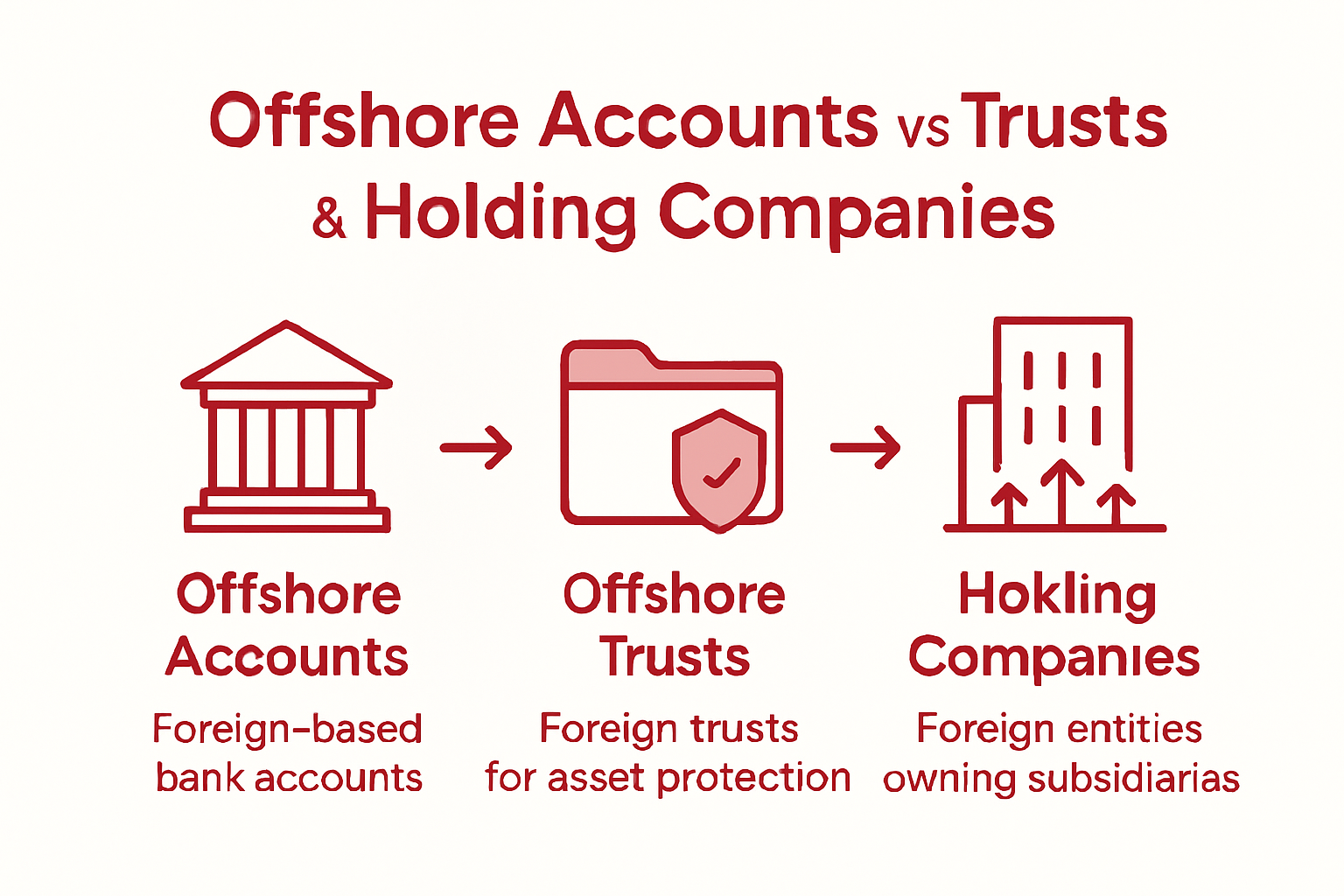 Offshore Accounts vs Trusts & Holding Companies

Offshore Accounts

Foreign-based bank accounts

Offshore Trusts

Foreign trusts for asset protection

Hokling Companies

Foreign entities owning subsidiarias