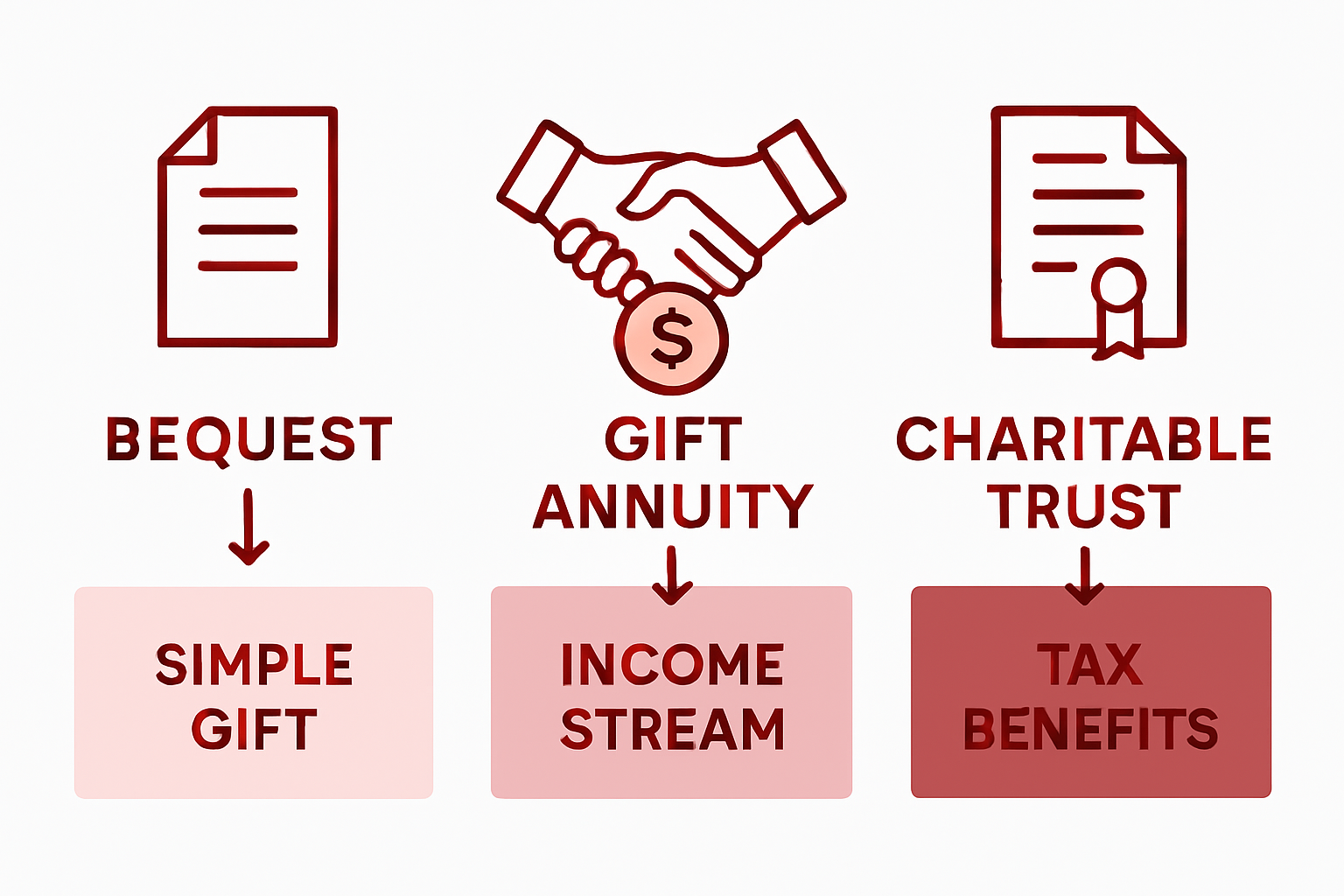 $

BEQUEST

SIMPLE GIFT

GIFT ANNUITY

INCOME STREAM

CHARITABLE TRUST

TAX BENEFITS