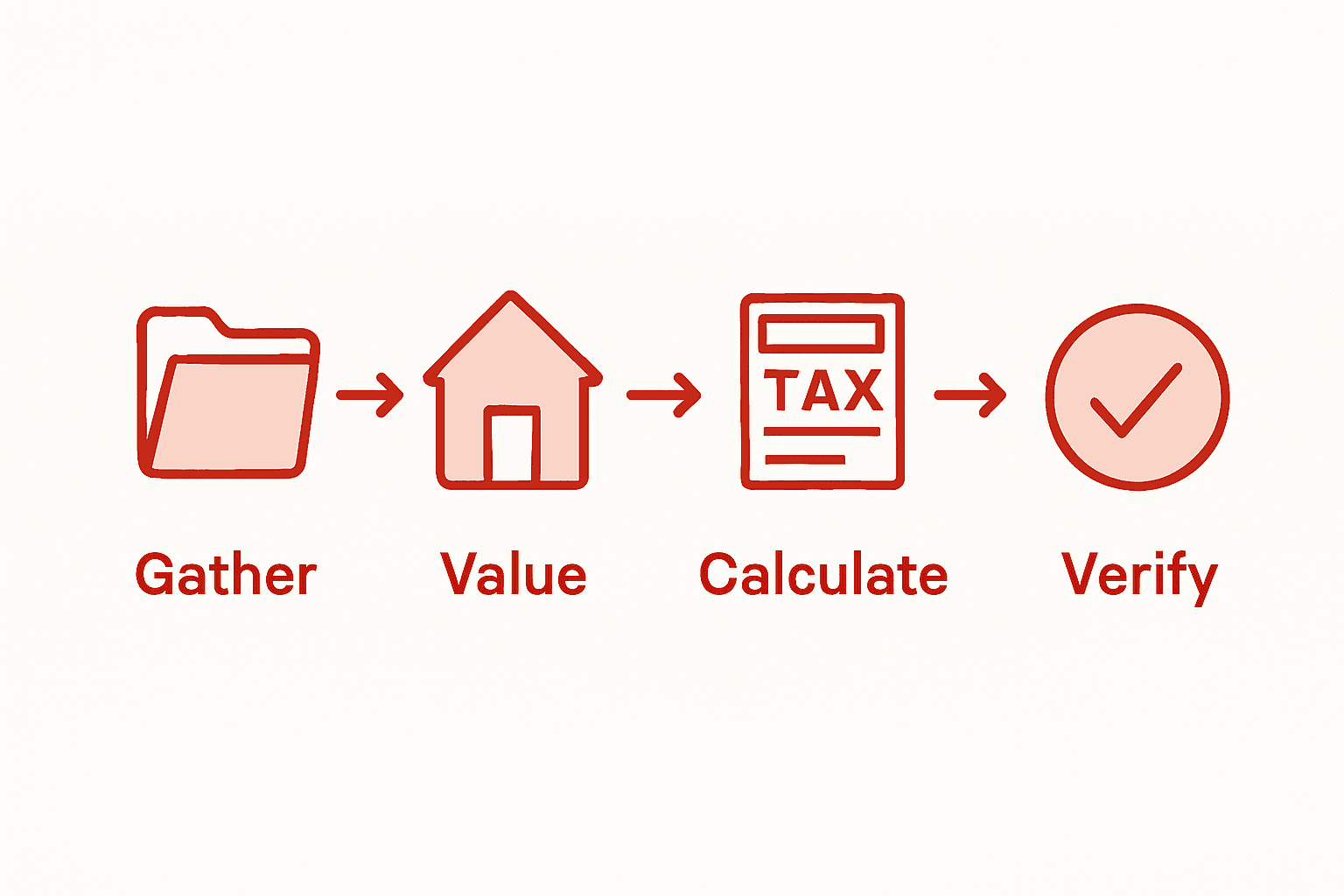 TAX

Gather Value Calculate Verify