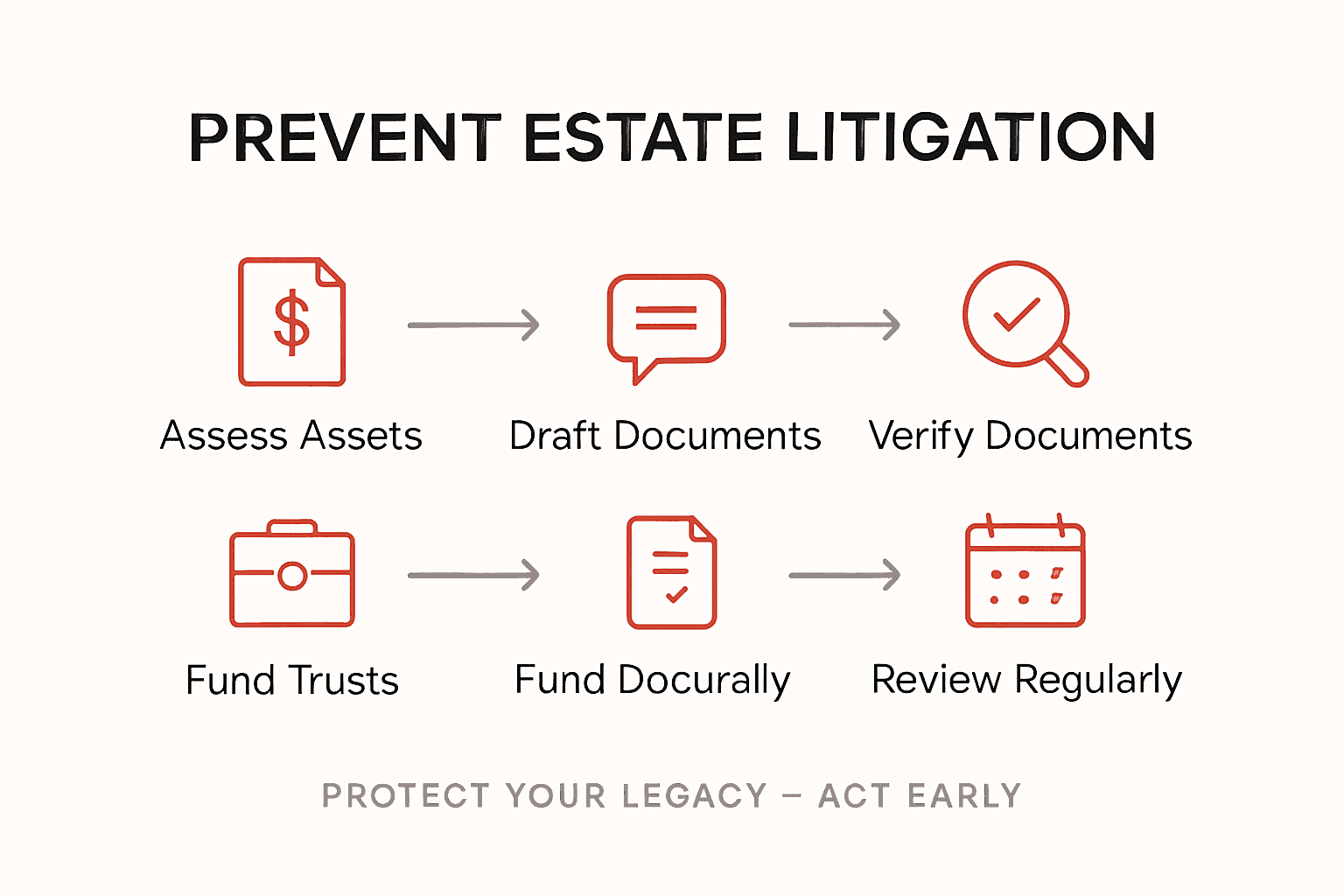 PREVENT ESTATE LITIGATION

$

Assess Assets

Draft Documents

Verify Documents

Fund Trusts

Fund Docurally

Review Regularly

PROTECT YOUR LEGACY – ACT EARLY