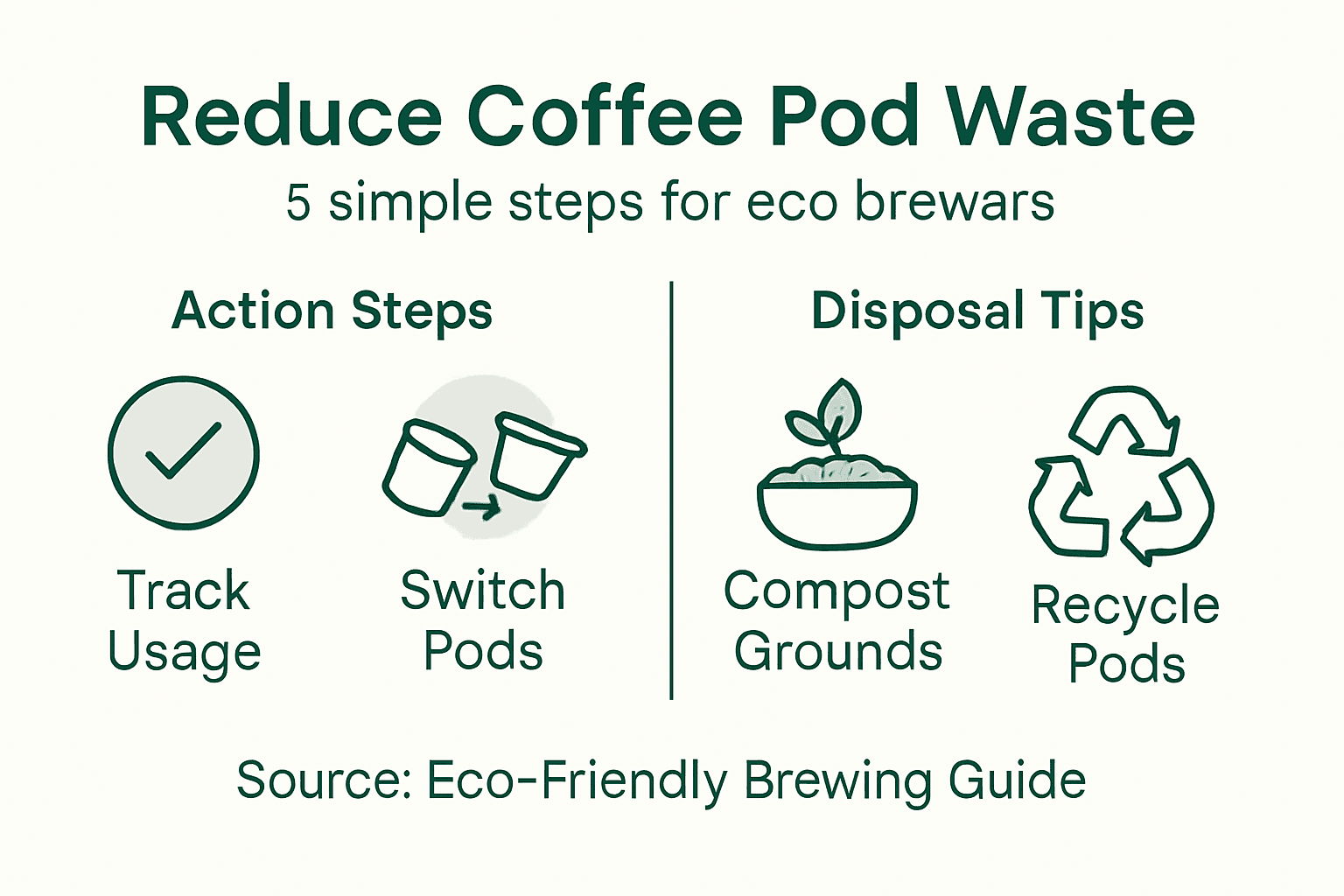 Reduce Coffee Pod Waste
5 simple steps for eco brewars

Action Steps

Track Usage

Switch Pods

Disposal Tips

Compost Grounds

Recycle Pods

Source: Eco-Friendly Brewing Guide